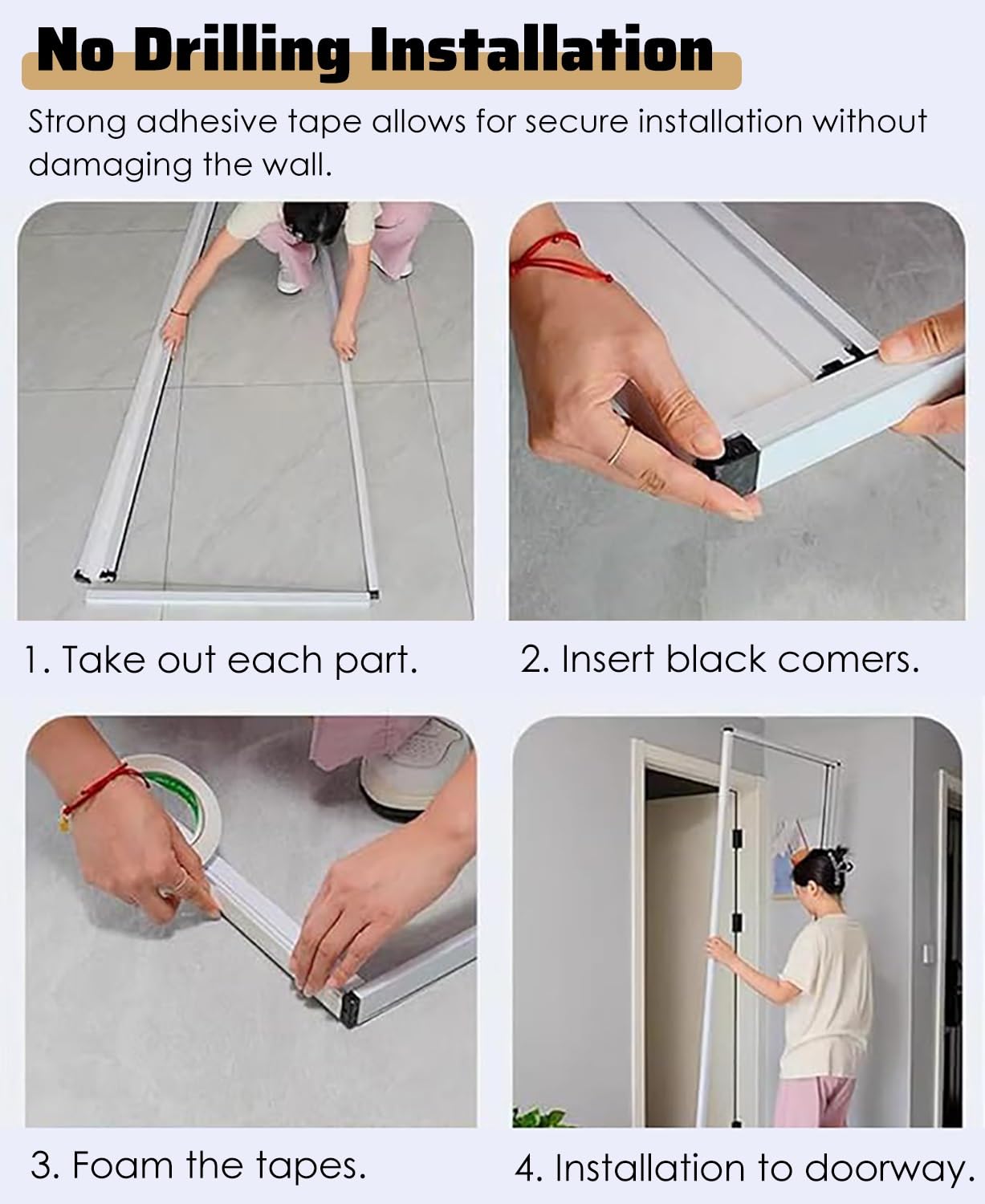 No Drilling Installation

Strong adhesive tape allows for secure installation without damaging the wall.

1. Take out each part.

2. Insert black comers.

3. Foam the tapes.

4. Installation to doorway.