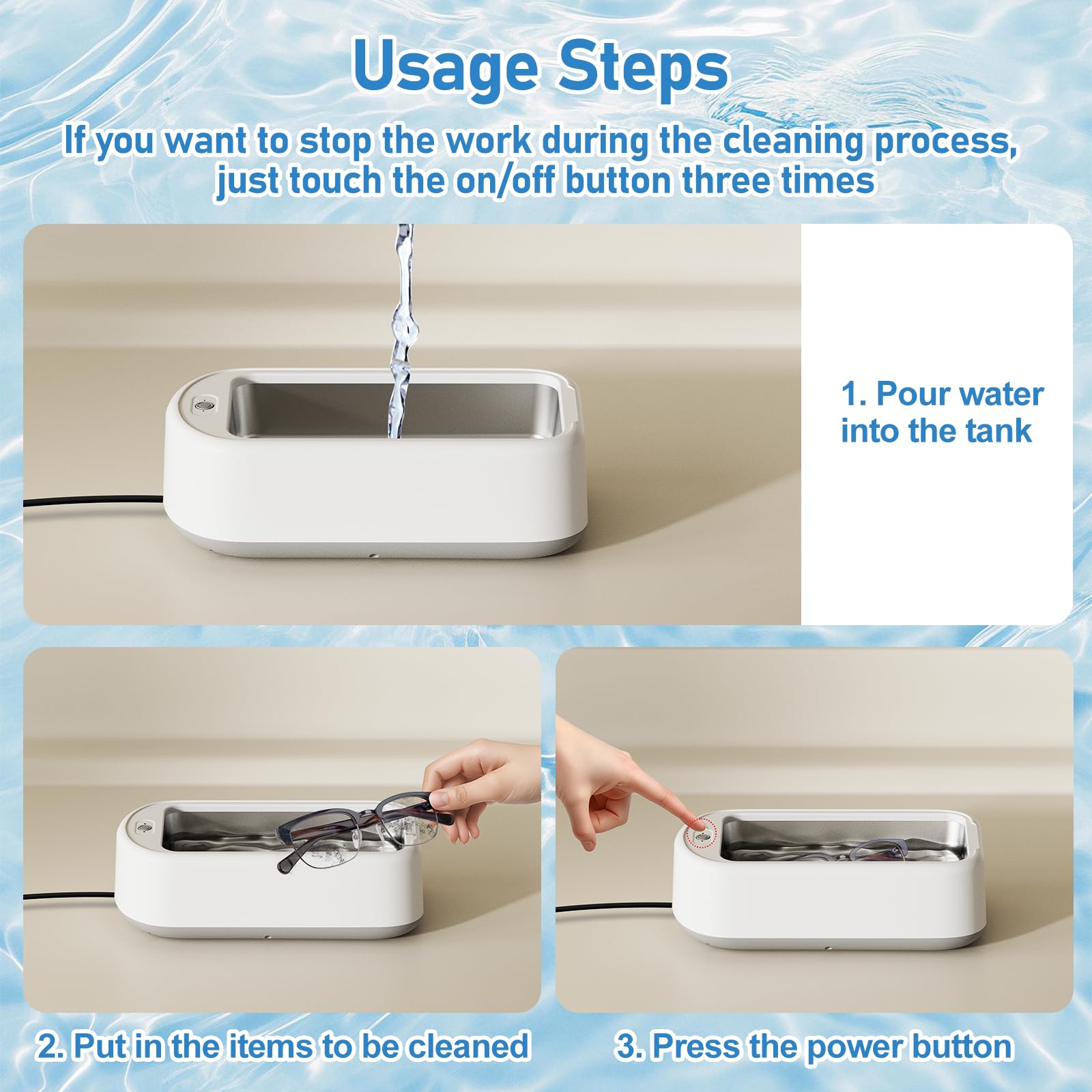 Usage Steps

If you want to stop the work during the cleaning process, just touch the on/off button three times

1. Pour water into the tank

2. Put in the items to be cleaned

3. Press the power button