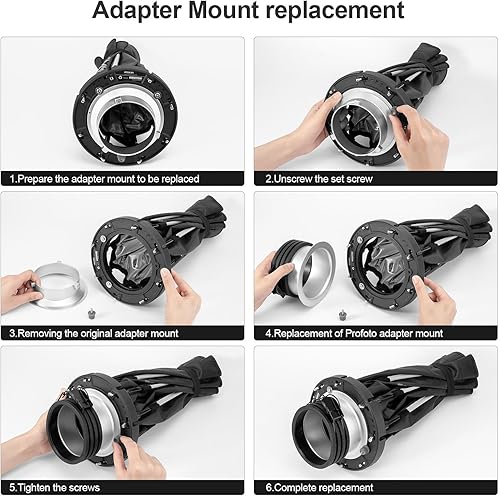 Adapter Mount replacement

1.Prepare the adapter mount to be replaced

2.Unscrew the set screw

3.Removing the original adapter mount

4.Replacement of Profoto adapter mount

5.Tighten the screws

6.Complete replacement