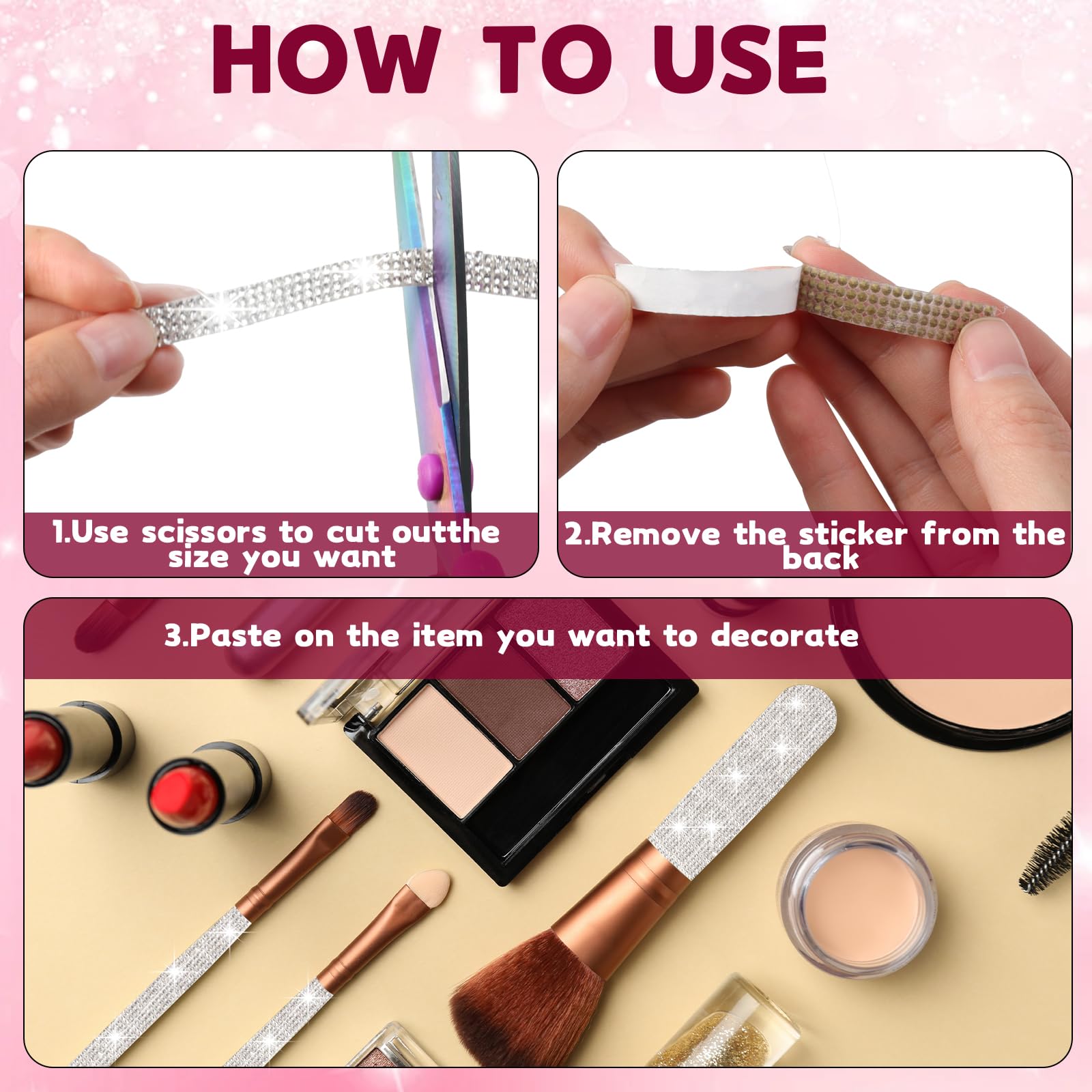 HOW TO USE

1.Use scissors to cut outthe size you want

2.Remove the sticker from the back

3.Paste on the item you want to decorate