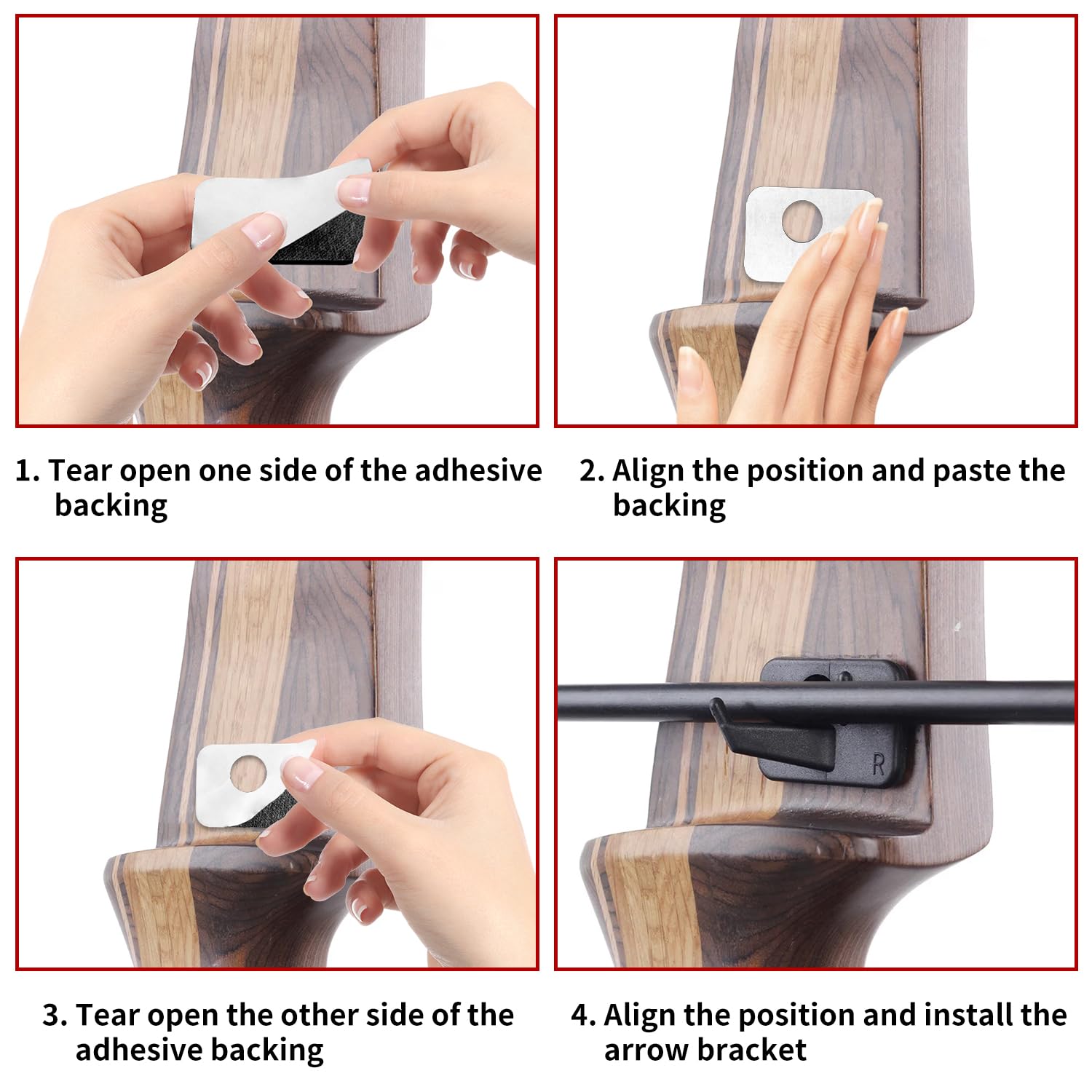 1. Tear open one side of the adhesive backing

2. Align the position and paste the backing

R

3. Tear open the other side of the adhesive backing

4. Align the position and install the arrow bracket