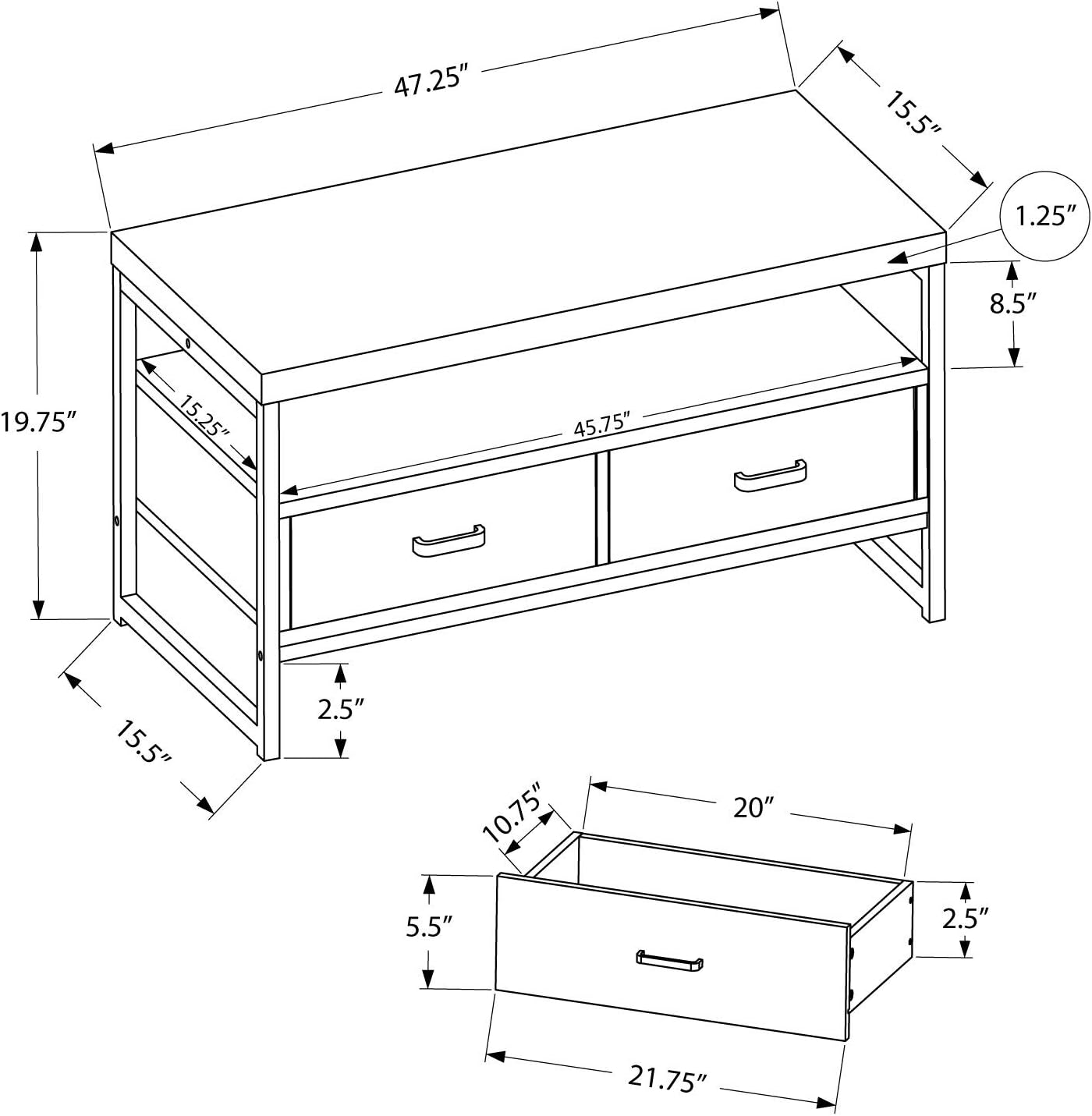 47.25″
15.5″
1.25″
8.5″
19.75″
15.25″
45.75″
2.5″
15.5″
10.75″
20″
5.5″
2.5″
21.75″