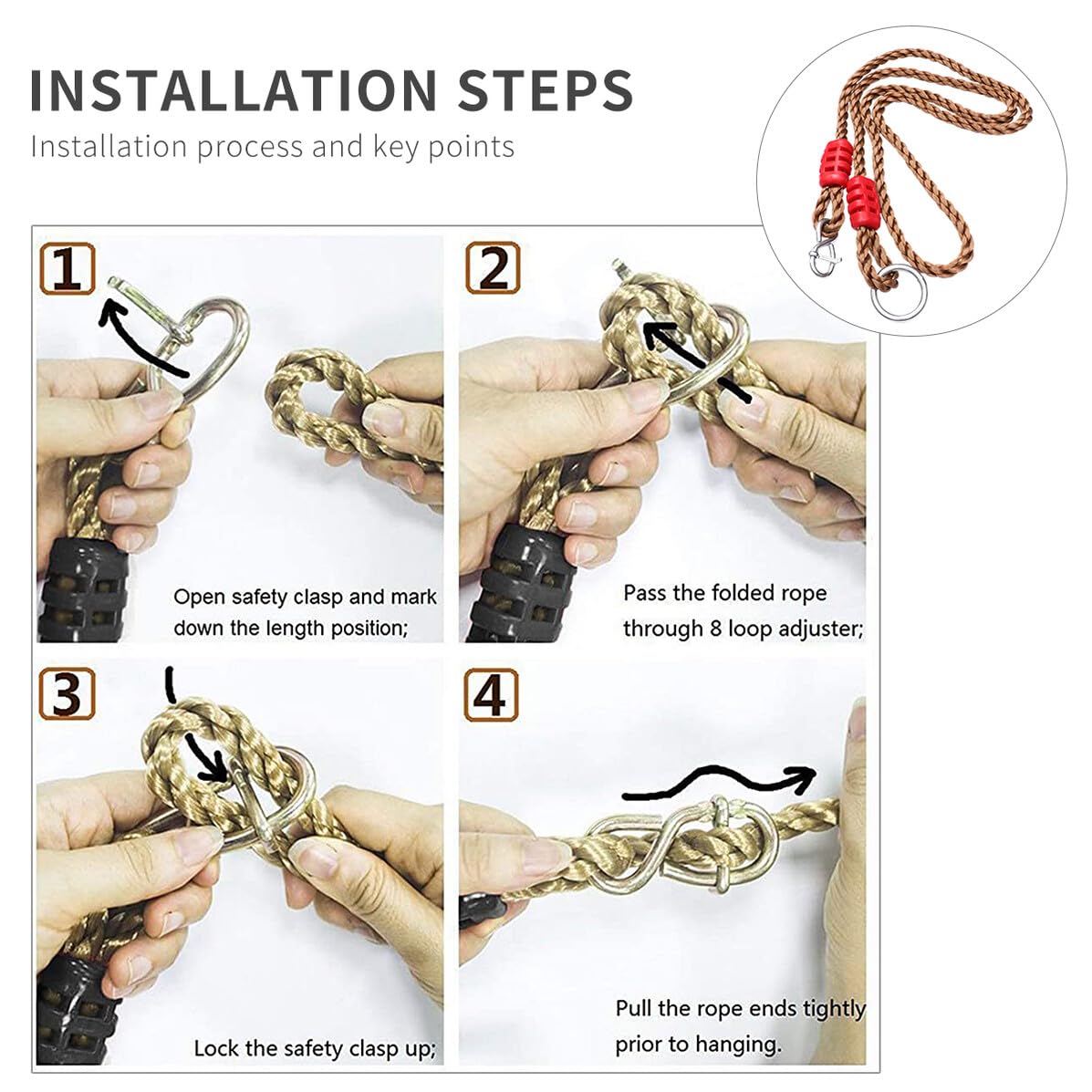 INSTALLATION STEPS
Installation process and key points

1
Open safety clasp and mark down the length position;

2
Pass the folded rope through 8 loop adjuster;

3
Lock the safety clasp up;

4
Pull the rope ends tightly prior to hanging.