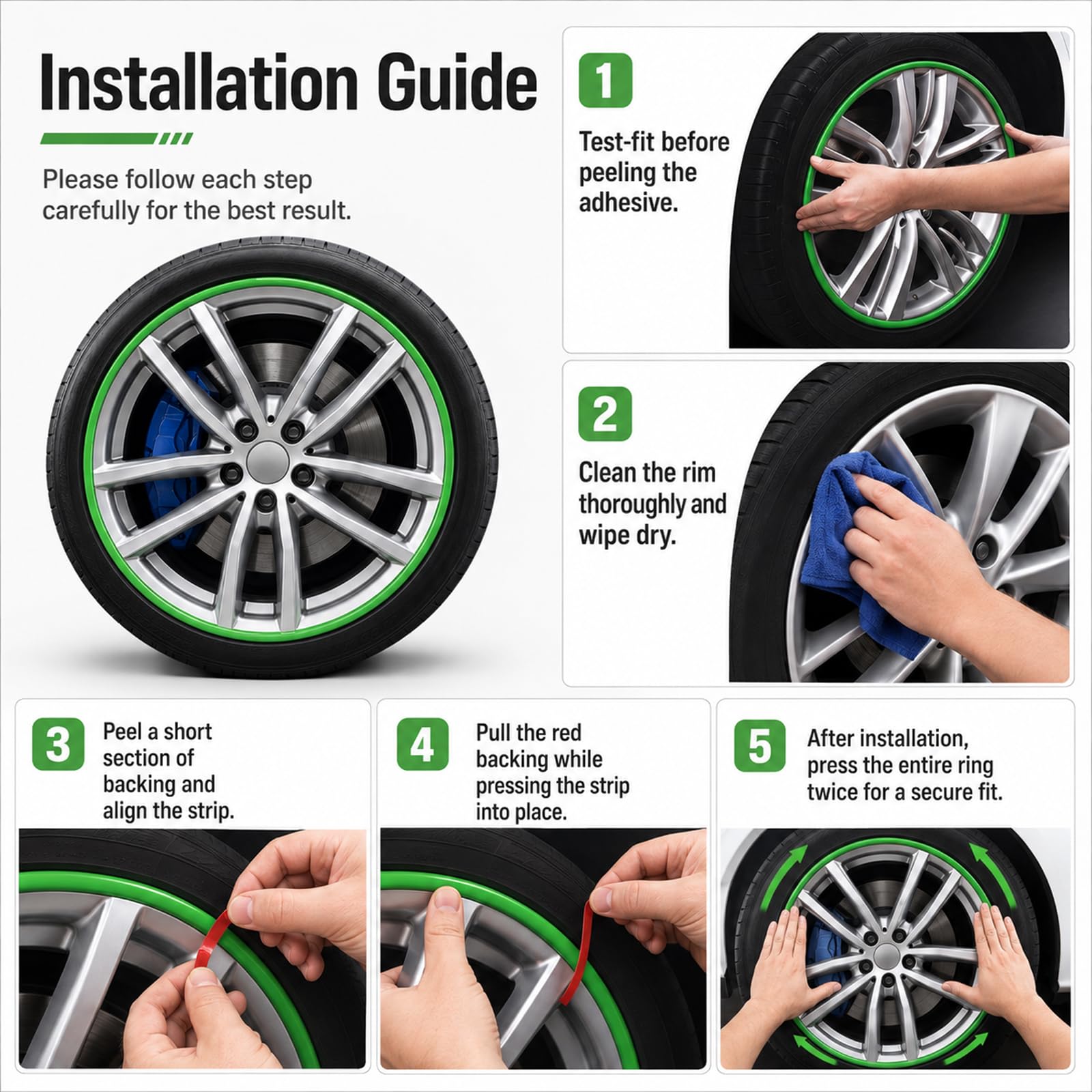 Installation Guide

Please follow each step carefully for the best result.

1

Test-fit before peeling the adhesive.

2

Clean the rim thoroughly and wipe dry.

3

Peel a short section of backing and align the strip.

4

Pull the red backing while pressing the strip into place.

5

After installation, press the entire ring twice for a secure fit.