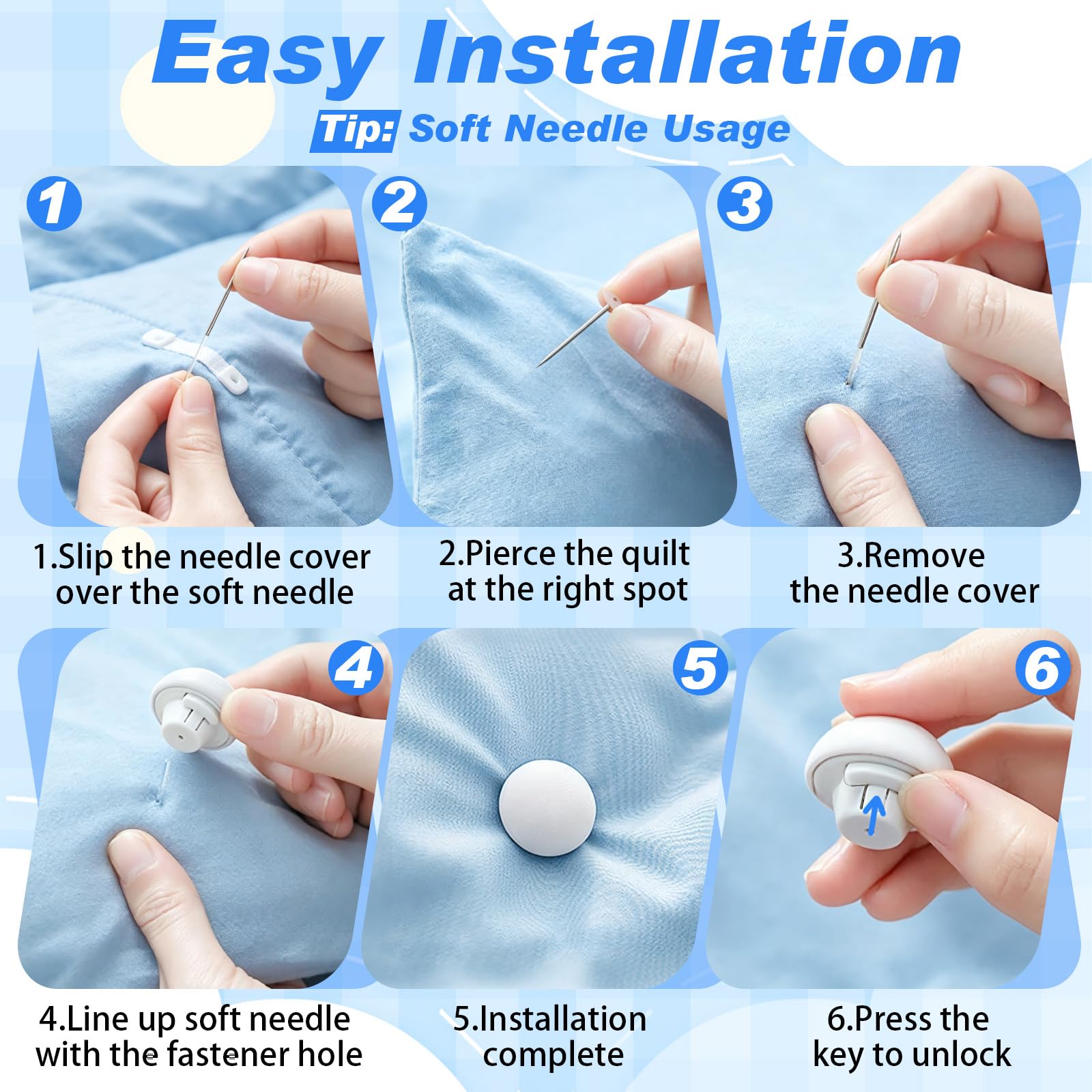 Easy Installation

Tip: Soft Needle Usage

1

2

3

1.Slip the needle cover over the soft needle

2.Pierce the quilt at the right spot

3.Remove the needle cover

4

5

6

4.Line up soft needle with the fastener hole

5.Installation complete

6.Press the key to unlock