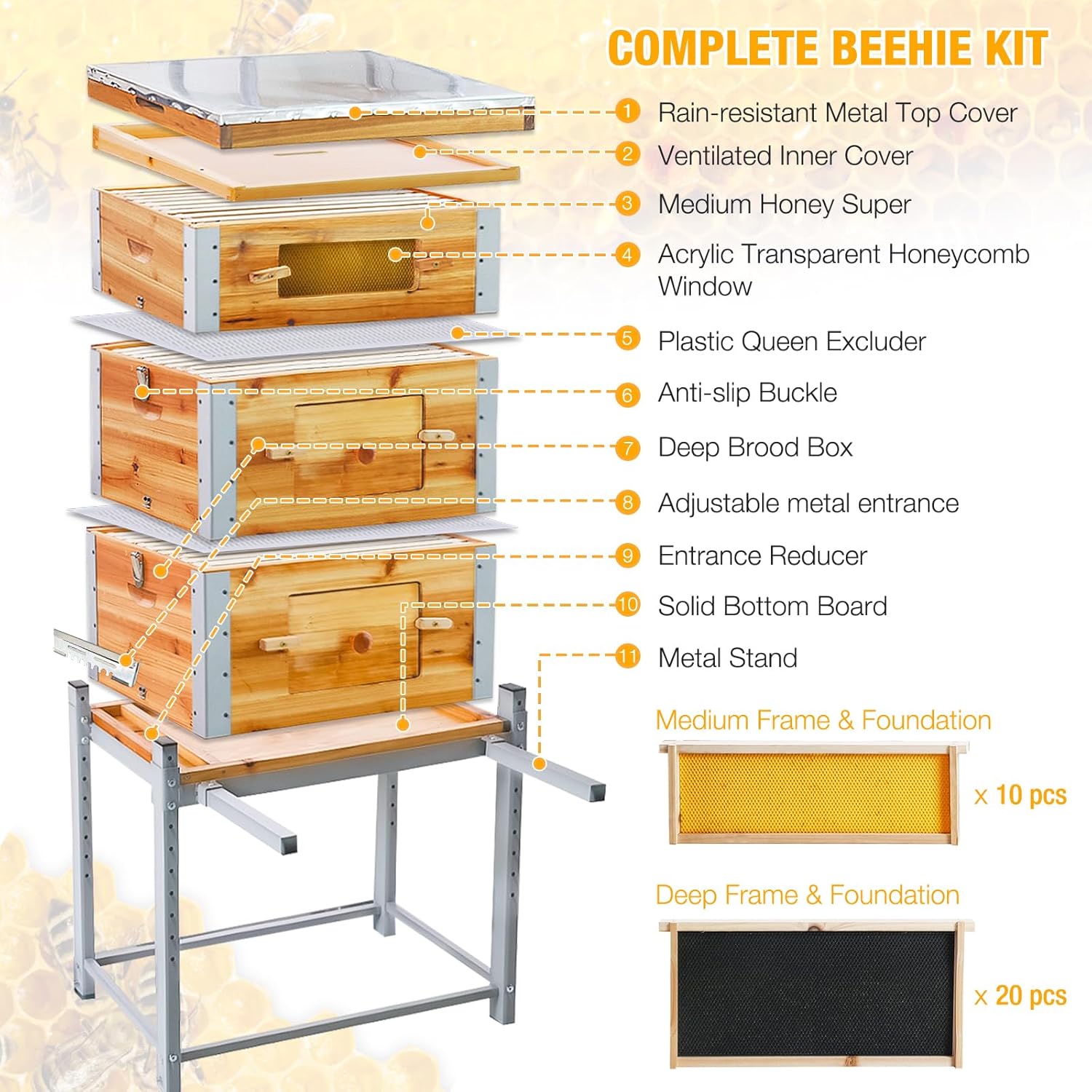 COMPLETE BEEHIE KIT

1 Rain-resistant Metal Top Cover
2 Ventilated Inner Cover
3 Medium Honey Super
4 Acrylic Transparent Honeycomb Window
5 Plastic Queen Excluder
6 Anti-slip Buckle
7 Deep Brood Box
8 Adjustable metal entrance
9 Entrance Reducer
10 Solid Bottom Board
11 Metal Stand

Medium Frame & Foundation
x 10 pcs

Deep Frame & Foundation
x 20 pcs