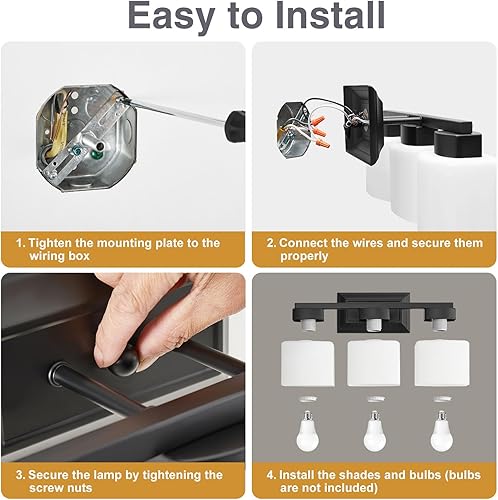 Easy to Install

1. Tighten the mounting plate to the wiring box

2. Connect the wires and secure them properly

3. Secure the lamp by tightening the screw nuts

4. Install the shades and bulbs (bulbs are not included)