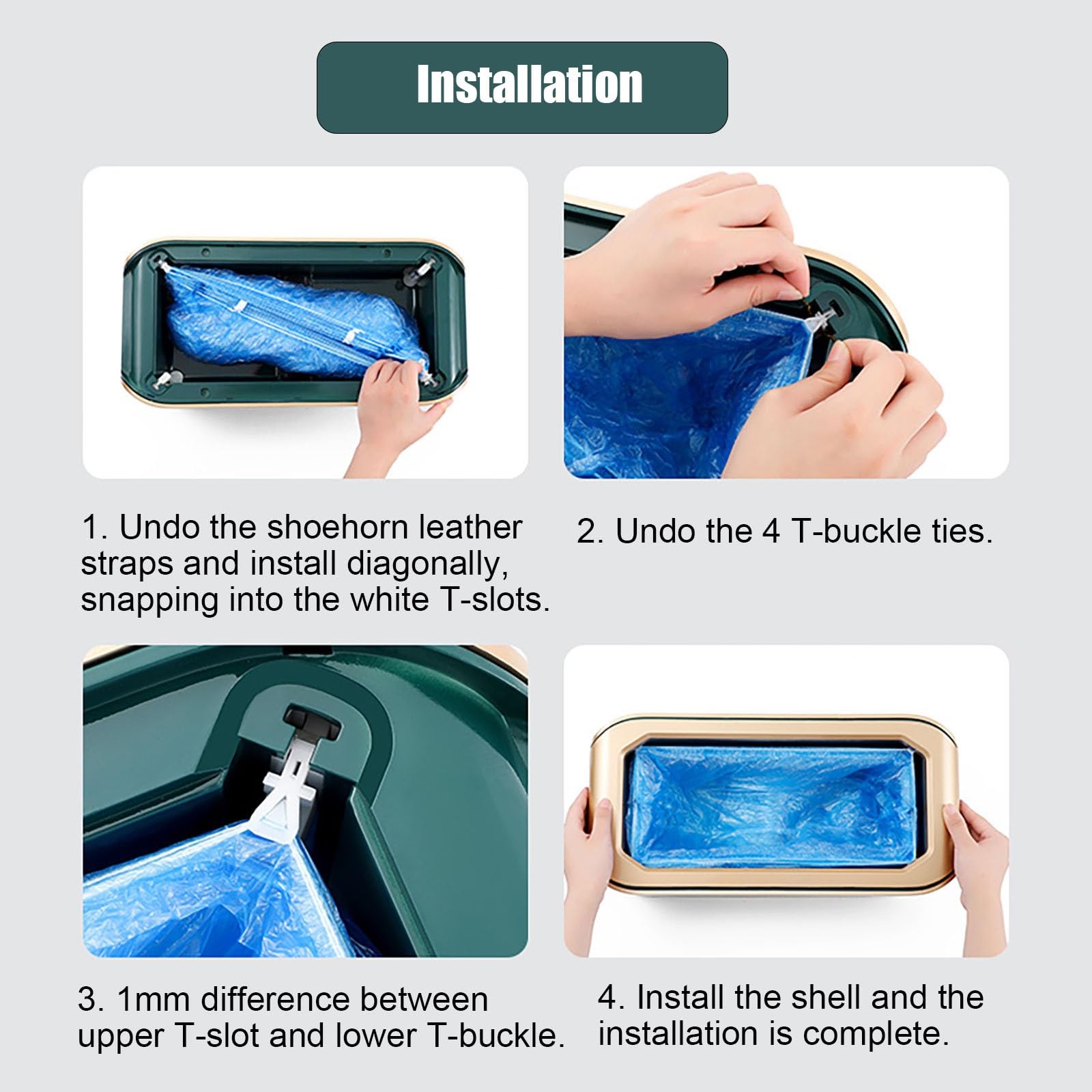 Installation

1. Undo the shoehorn leather straps and install diagonally, snapping into the white T-slots.

2. Undo the 4 T-buckle ties.

3. 1mm difference between upper T-slot and lower T-buckle.

4. Install the shell and the installation is complete.