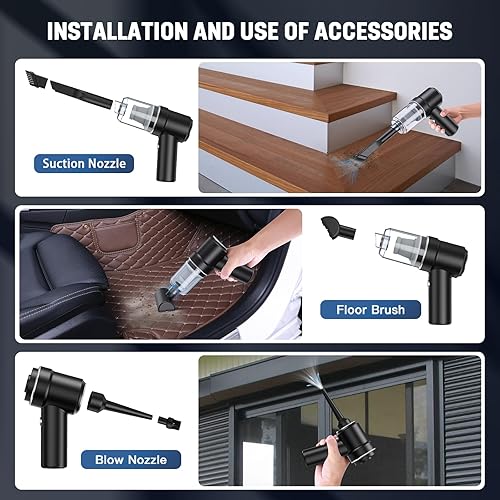 INSTALLATION AND USE OF ACCESSORIES

Suction Nozzle

Floor Brush

Blow Nozzle