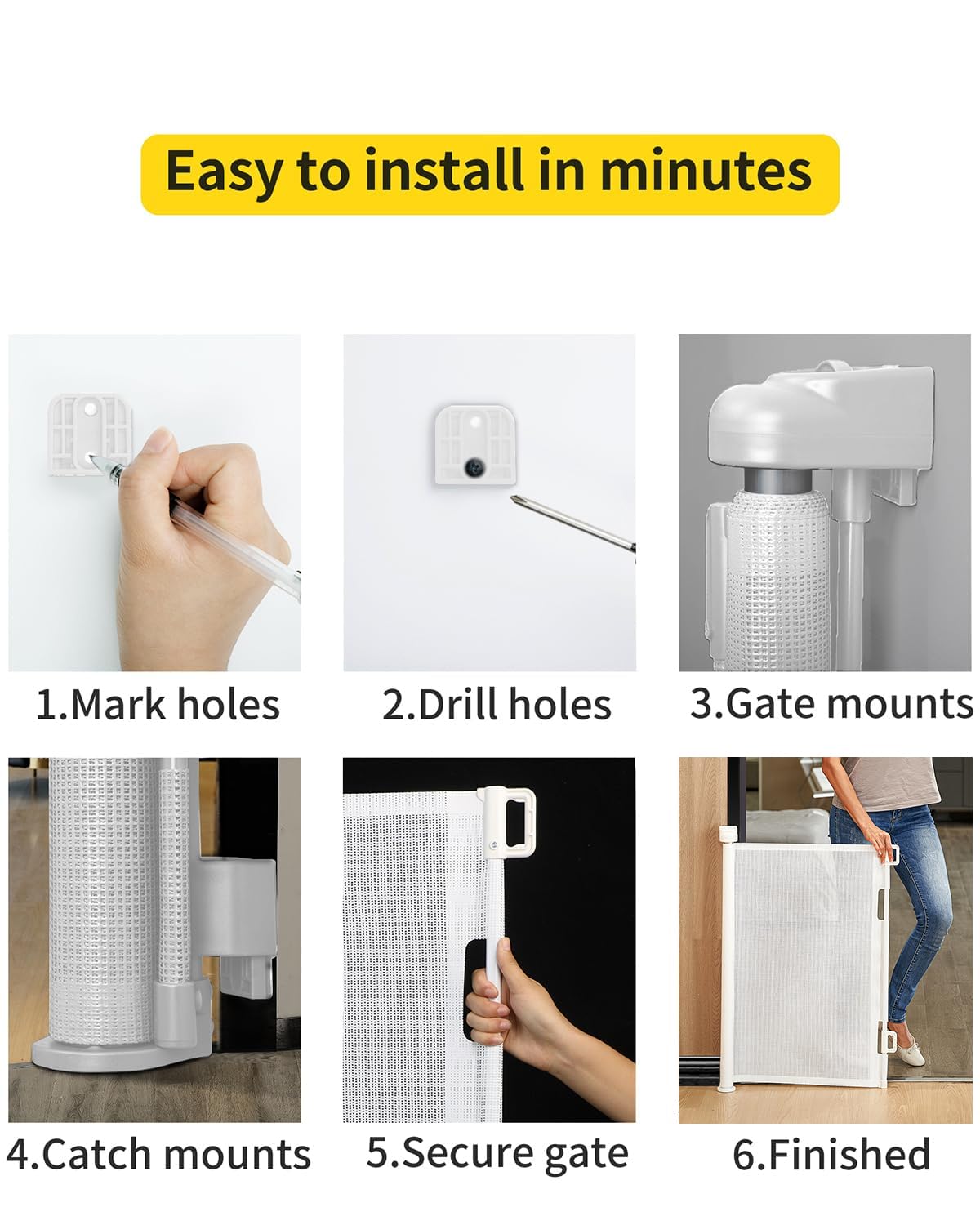 Easy to install in minutes

1.Mark holes

2.Drill holes

3.Gate mounts

4.Catch mounts

5.Secure gate

6.Finished