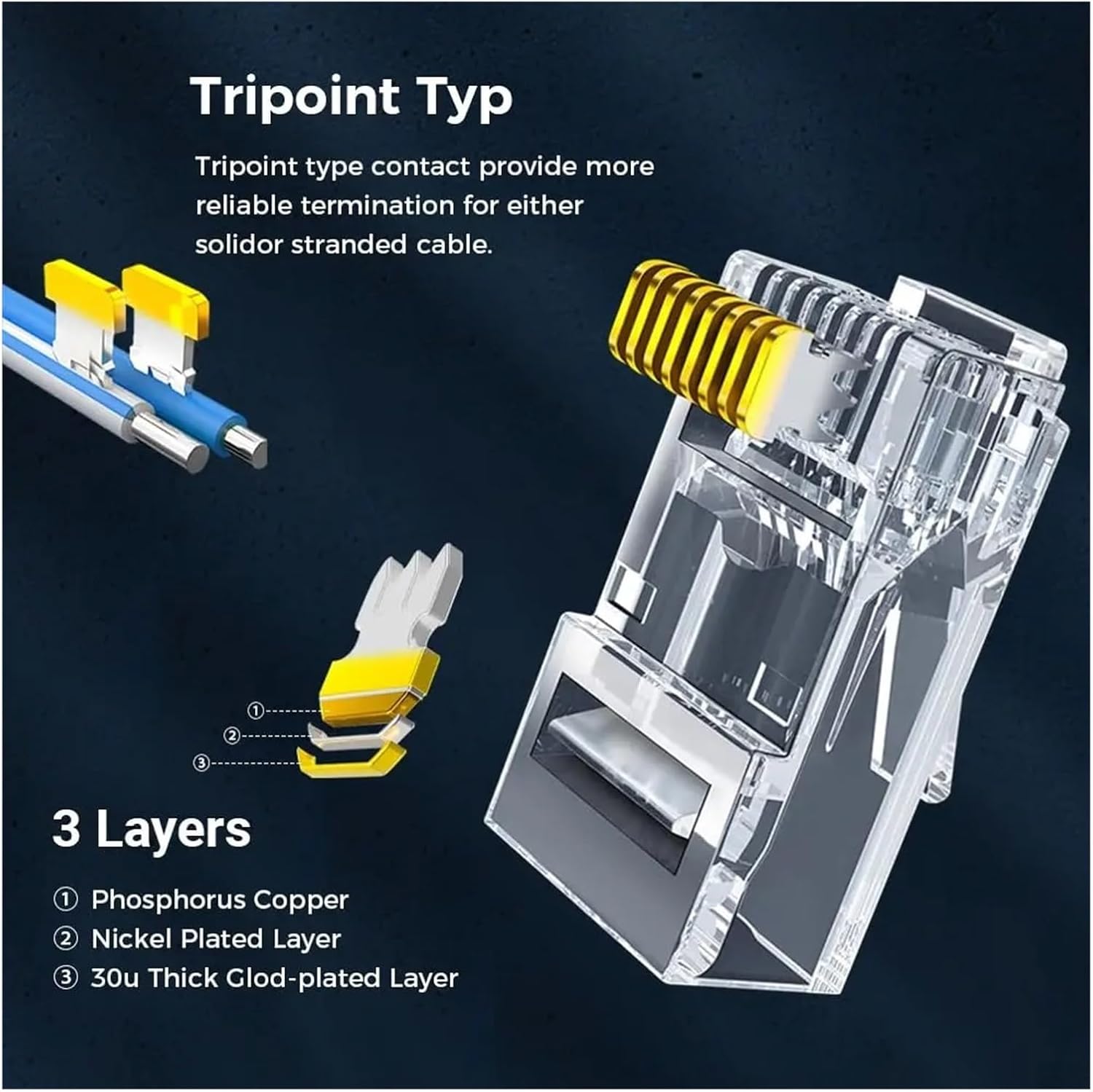 Tripoint Typ

Tripoint type contact provide more reliable termination for either solidor stranded cable.

①
②
③

3 Layers

① Phosphorus Copper
② Nickel Plated Layer
③ 30u Thick Glod-plated Layer