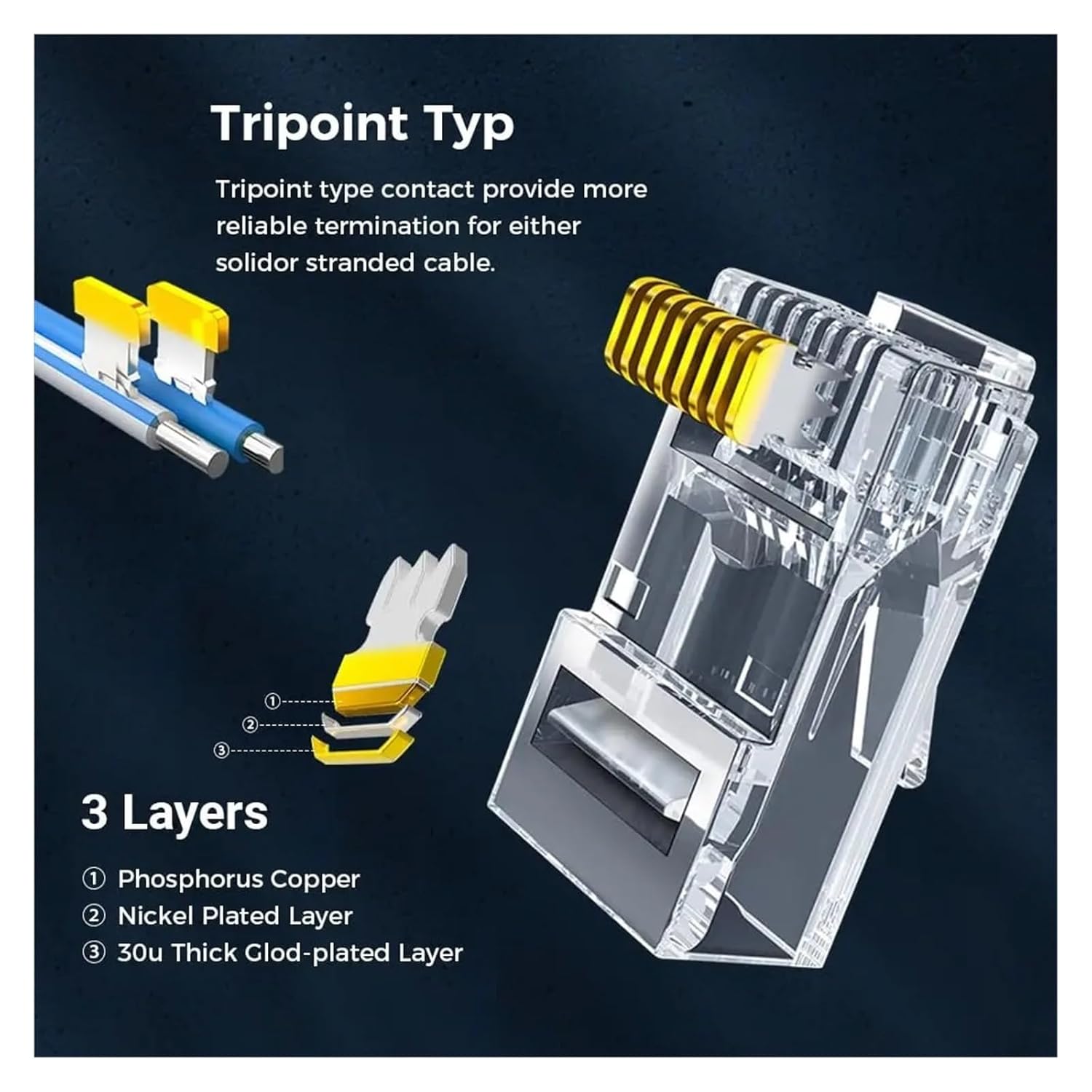 Tripoint Typ

Tripoint type contact provide more reliable termination for either solidor stranded cable.

①
②
③

3 Layers

① Phosphorus Copper
② Nickel Plated Layer
③ 30u Thick Glod-plated Layer