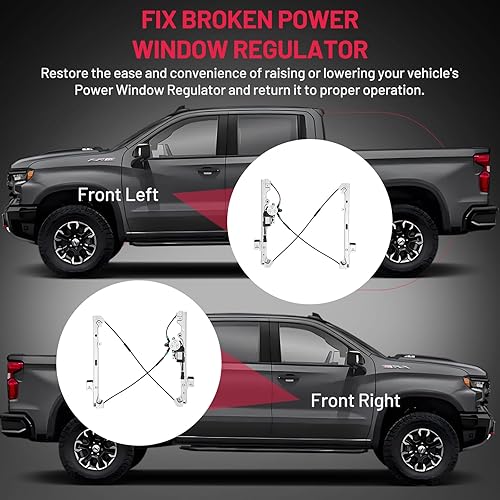 FIX BROKEN POWER WINDOW REGULATOR

Restore the ease and convenience of raising or lowering your vehicle's Power Window Regulator and return it to proper operation.

Front Left

Front Right