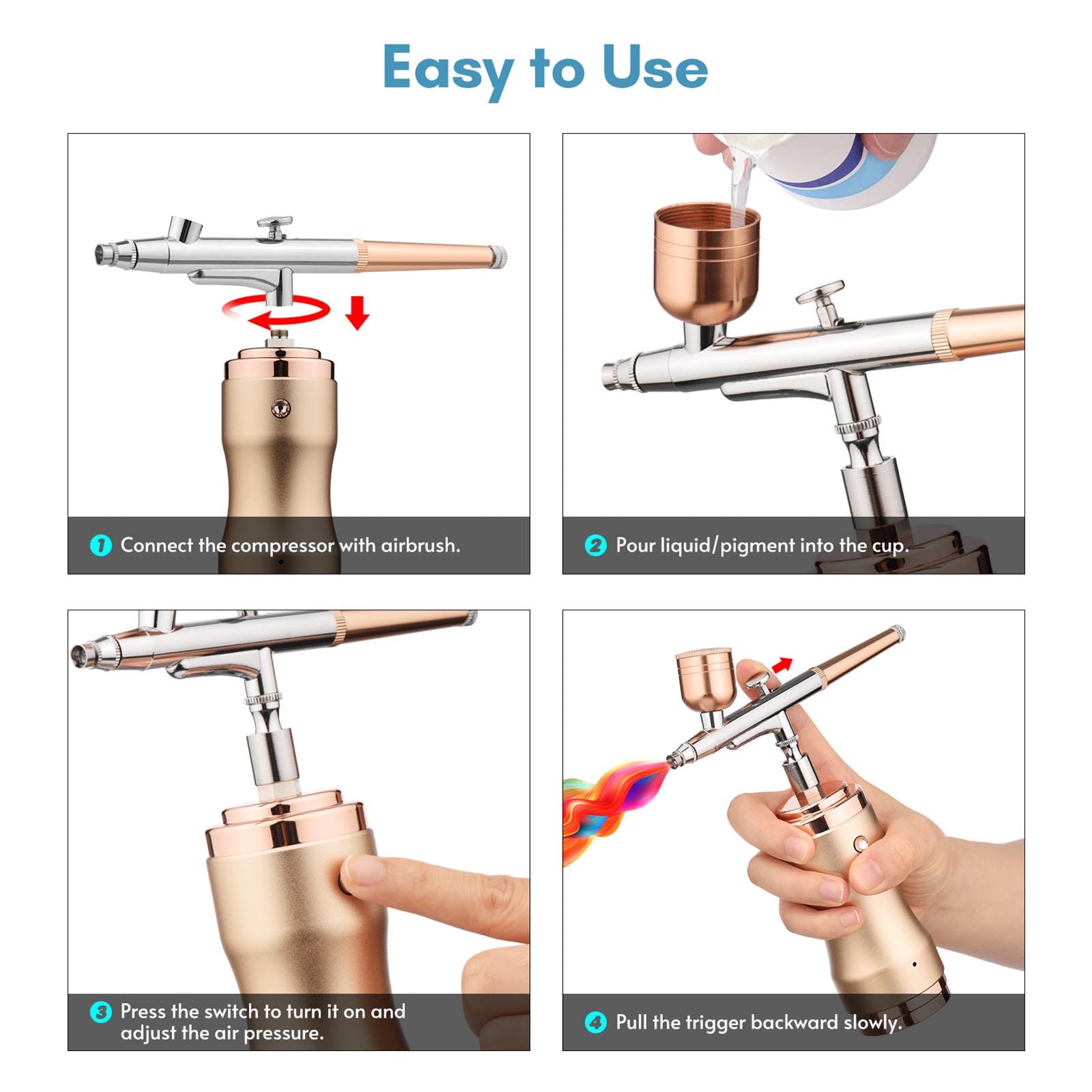 Easy to Use

1 Connect the compressor with airbrush.

2 Pour liquid/pigment into the cup.

3 Press the switch to turn it on and adjust the air pressure.

4 Pull the trigger backward slowly.