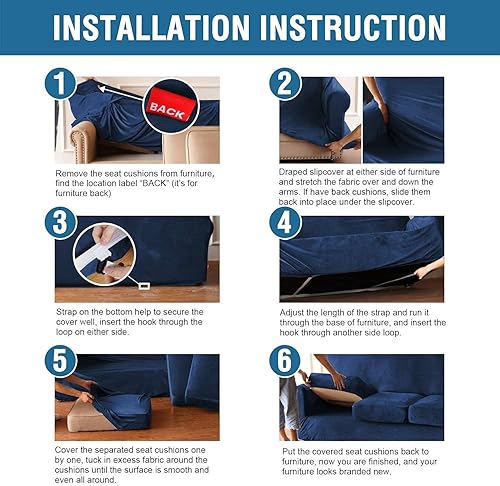 INSTALLATION INSTRUCTION

1

BACK

Remove the seat cushions from furniture, find the location label "BACK" (it's for furniture back)

2

Draped slipcover at either side of furniture and stretch the fabric over and down the arms. If have back cushions, slide them back into place under the slipcover.

3

Strap on the bottom help to secure the cover well, insert the hook through the loop on either side.

4

Adjust the length of the strap and run it through the base of furniture, and insert the hook through another side loop.

5

Cover the separated seat cushions one by one, tuck in excess fabric around the cushions until the surface is smooth and even all around.

6

Put the covered seat cushions back to furniture, now you are finished, and your furniture looks branded new.