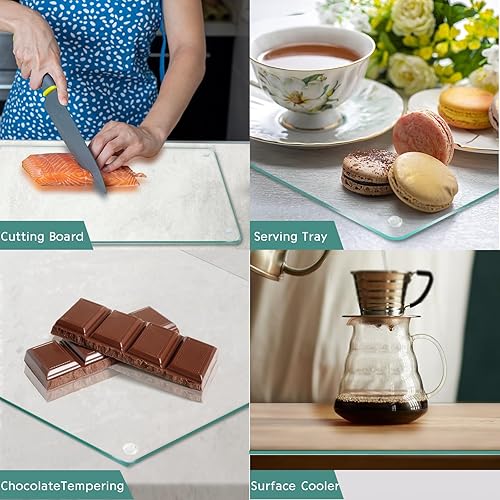 Cutting Board

Serving Tray

ChocolateTempering

Surface Cooler