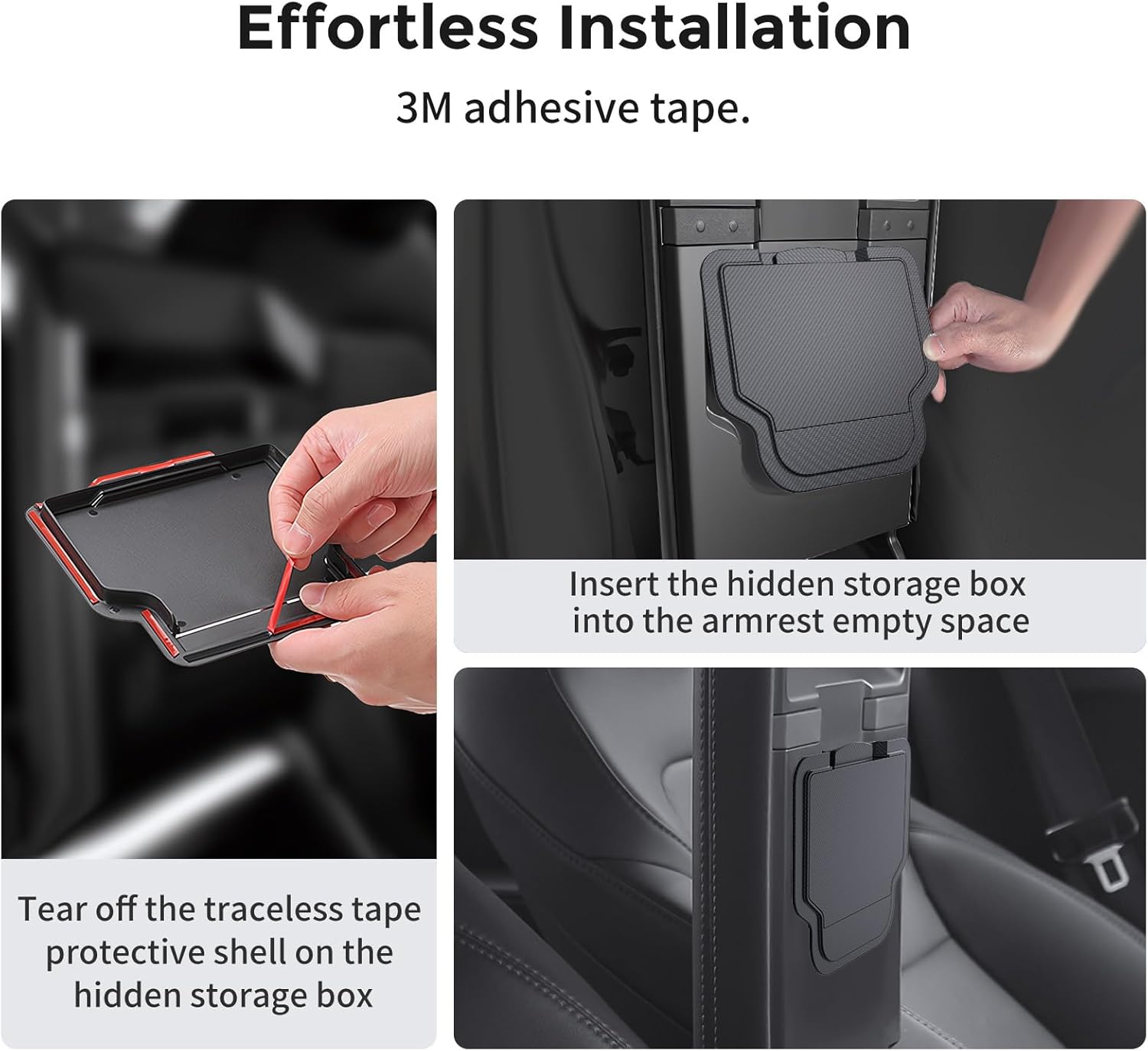 Effortless Installation

3M adhesive tape.

Tear off the traceless tape protective shell on the hidden storage box

Insert the hidden storage box into the armrest empty space