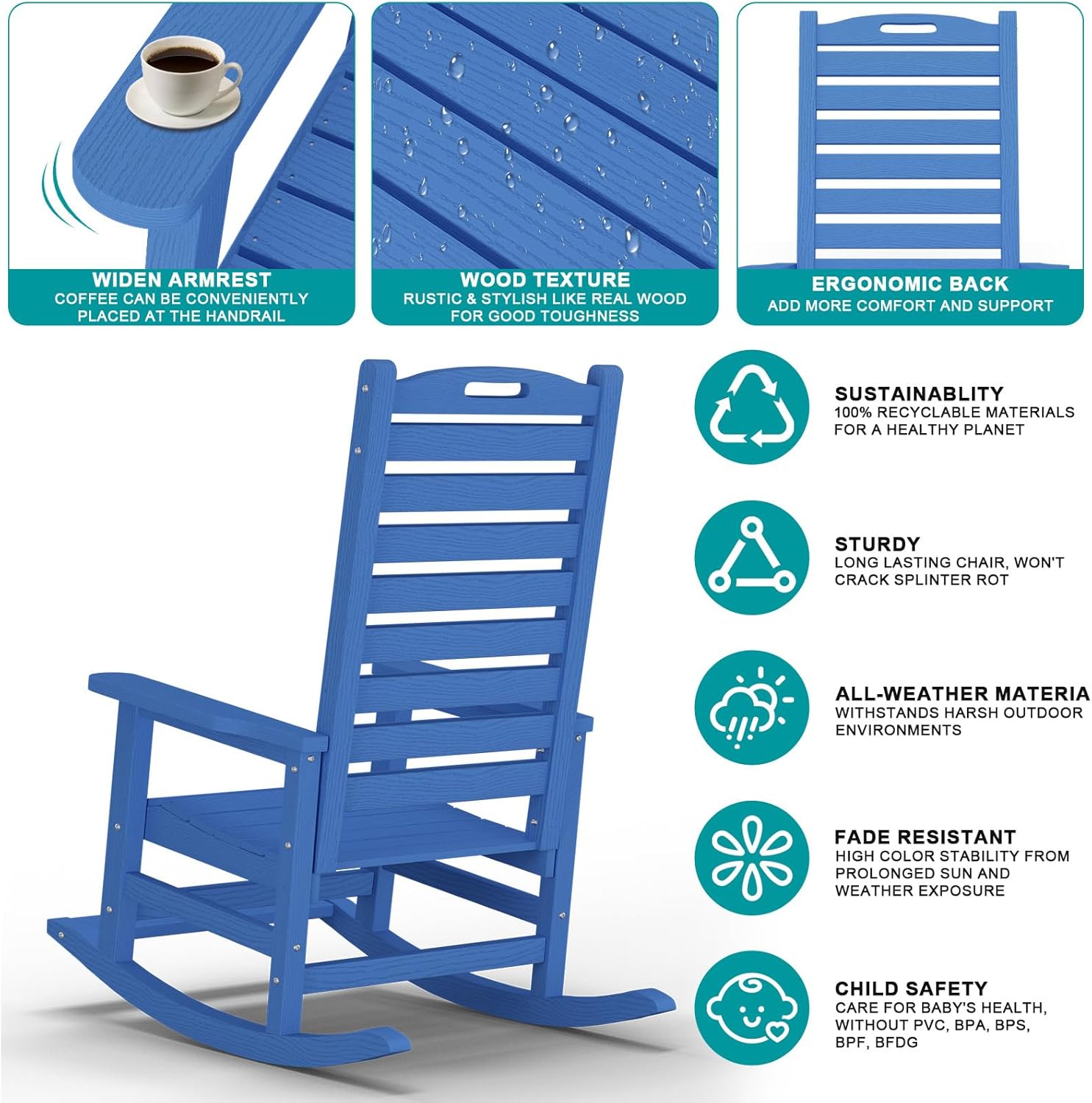 WIDEN ARMREST
COFFEE CAN BE CONVENIENTLY PLACED AT THE HANDRAIL

WOOD TEXTURE
RUSTIC & STYLISH LIKE REAL WOOD FOR GOOD TOUGHNESS

ERGONOMIC BACK
ADD MORE COMFORT AND SUPPORT

SUSTAINABLITY
100% RECYCLABLE MATERIALS FOR A HEALTHY PLANET

STURDY
LONG LASTING CHAIR, WON'T CRACK SPLINTER ROT

ALL-WEATHER MATERIA
WITHSTANDS HARSH OUTDOOR ENVIRONMENTS

FADE RESISTANT
HIGH COLOR STABILITY FROM PROLONGED SUN AND WEATHER EXPOSURE

CHILD SAFETY
CARE FOR BABY'S HEALTH, WITHOUT PVC, BPA, BPS, BPF, BFDG