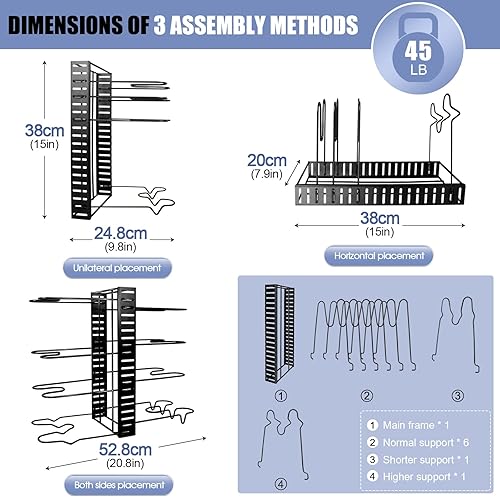 DIMENSIONS OF 3 ASSEMBLY METHODS

45 LB

38cm (15in)

24.8cm (9.8in)

Unilateral placement

20cm (7.9in)

38cm (15in)

Horizontal placement

52.8cm (20.8in)

Both sides placement

①

②

③

④

① Main frame * 1
② Normal support * 6
③ Shorter support * 1
④ Higher support * 1