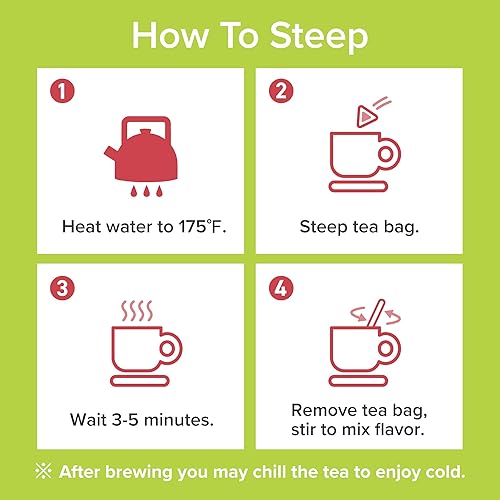 How To Steep

1

Heat water to 175°F.

2

Steep tea bag.

3

Wait 3-5 minutes.

4

Remove tea bag, stir to mix flavor.

※ After brewing you may chill the tea to enjoy cold.