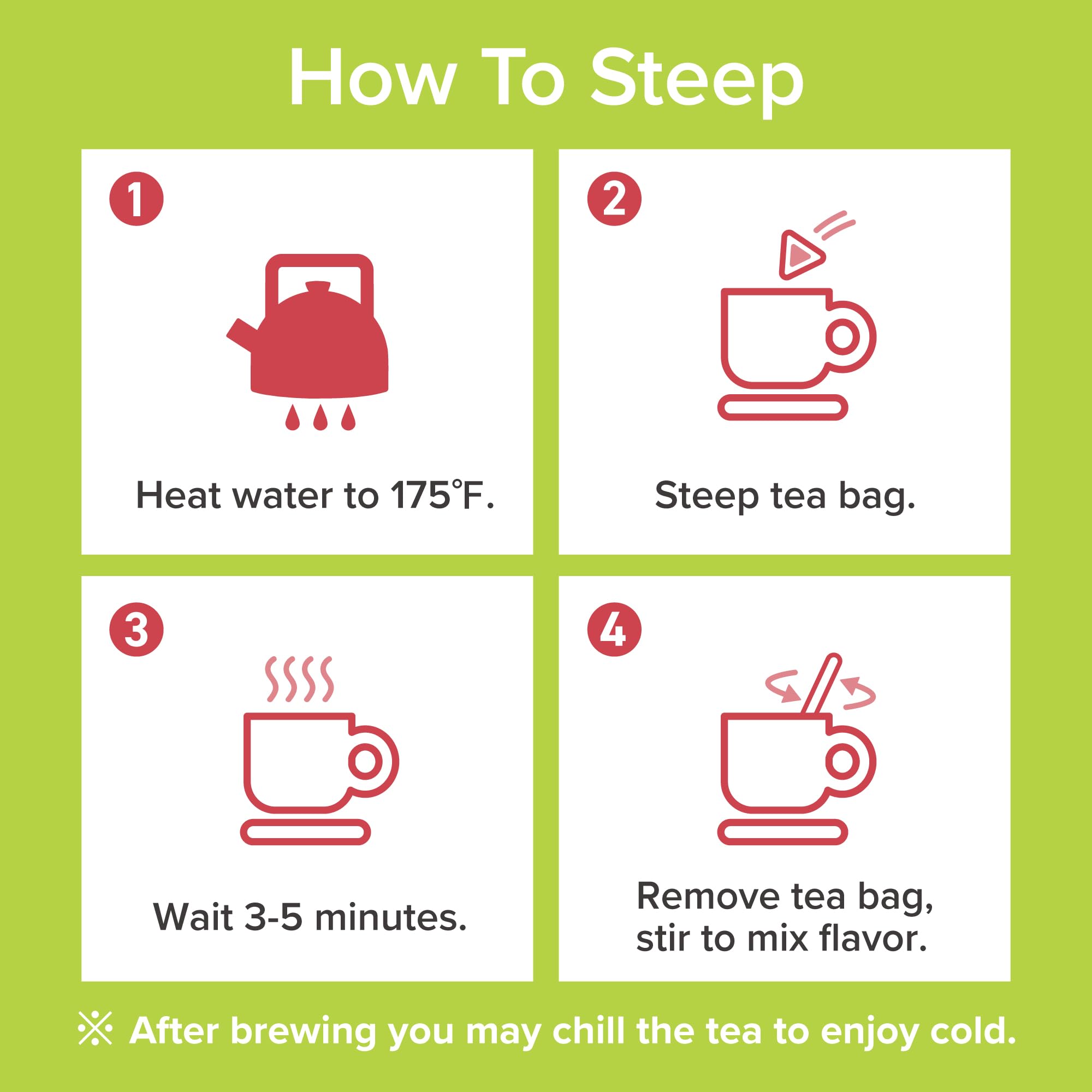 How To Steep

1

Heat water to 175°F.

2

Steep tea bag.

3

Wait 3-5 minutes.

4

Remove tea bag, stir to mix flavor.

※ After brewing you may chill the tea to enjoy cold.