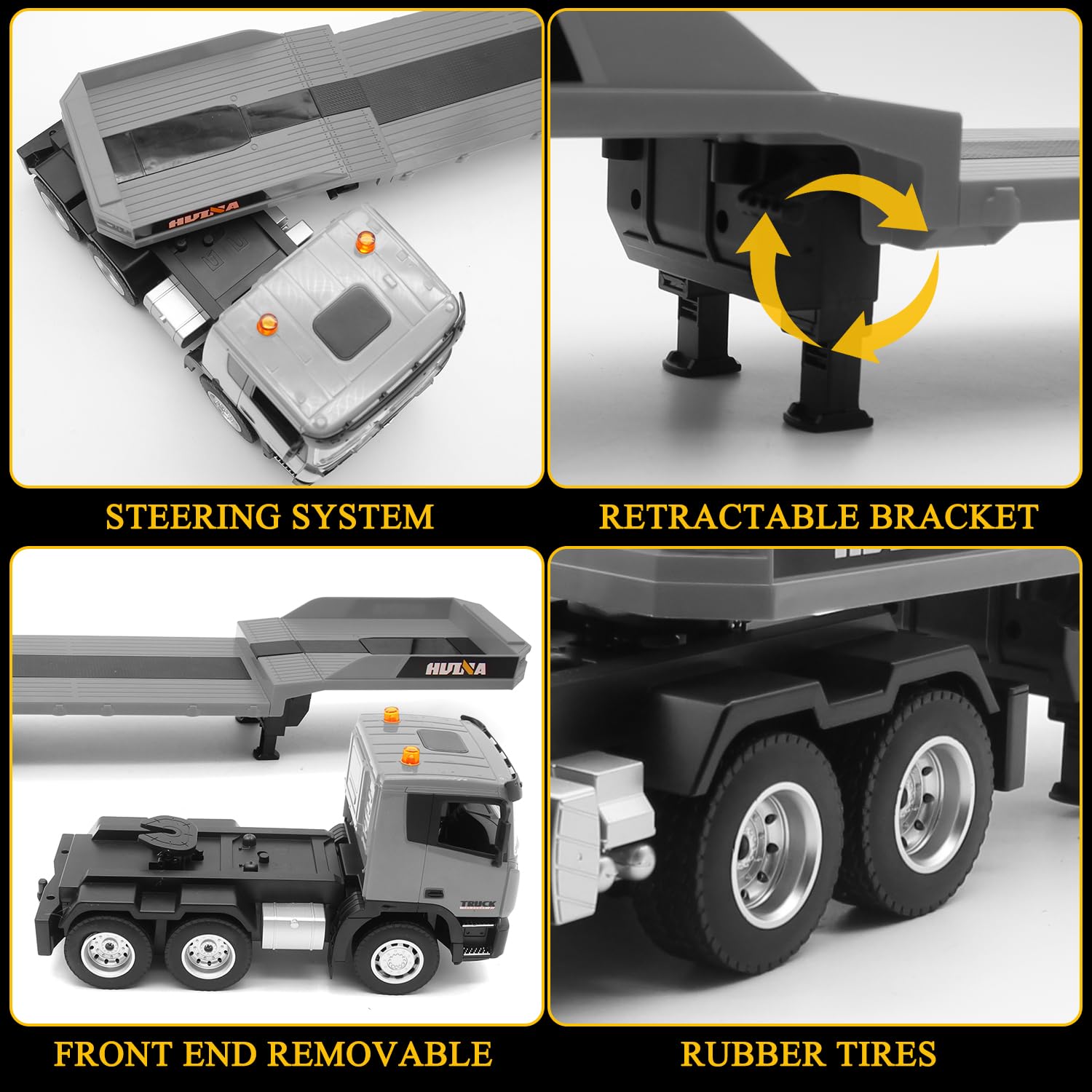 HUINA

STEERING SYSTEM

RETRACTABLE BRACKET

HUINA

TRUCK

FRONT END REMOVABLE

RUBBER TIRES