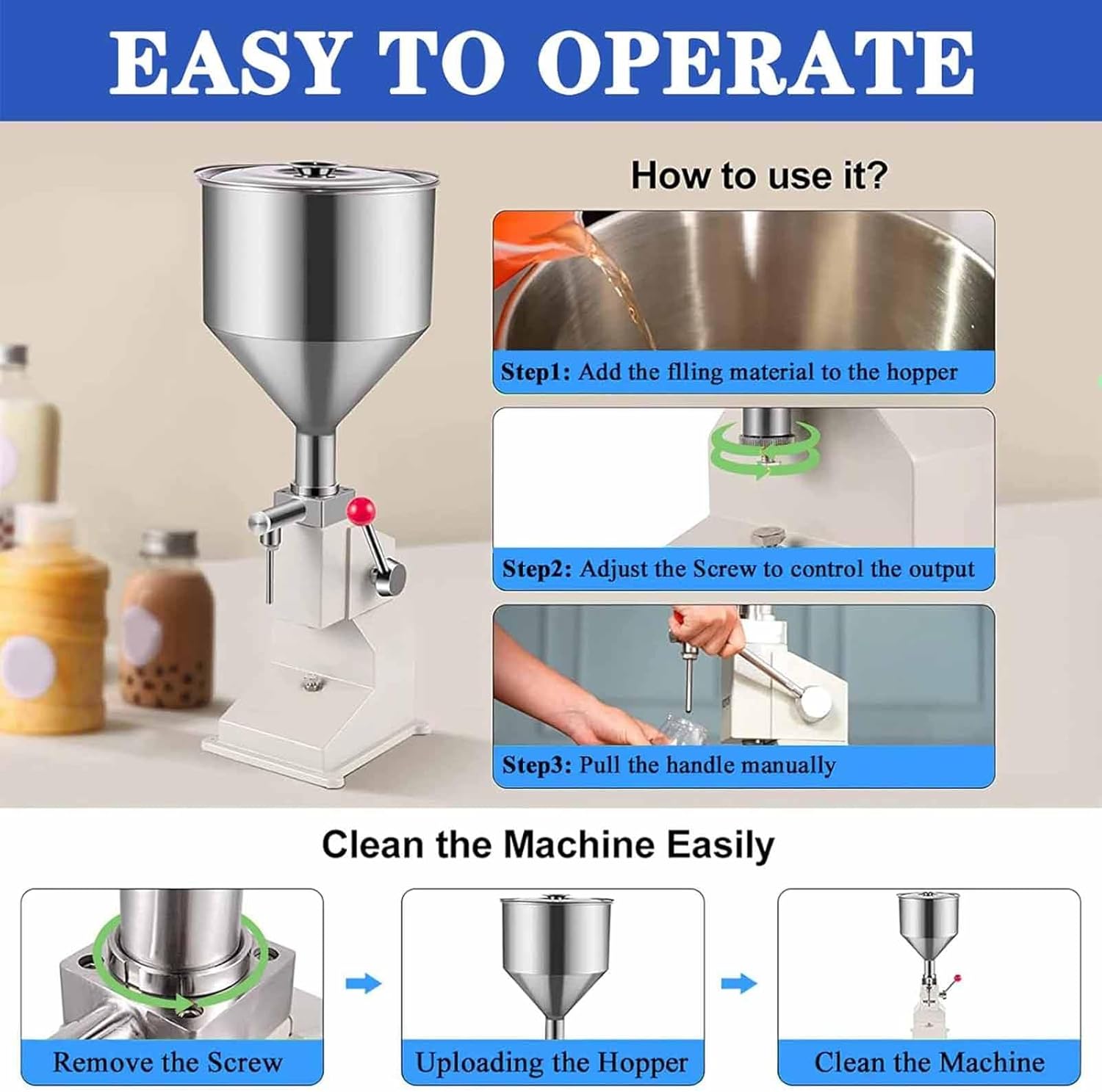 EASY TO OPERATE

How to use it?

Step1: Add the flling material to the hopper

Step2: Adjust the Screw to control the output

Step3: Pull the handle manually

Clean the Machine Easily

Remove the Screw

Uploading the Hopper

Clean the Machine