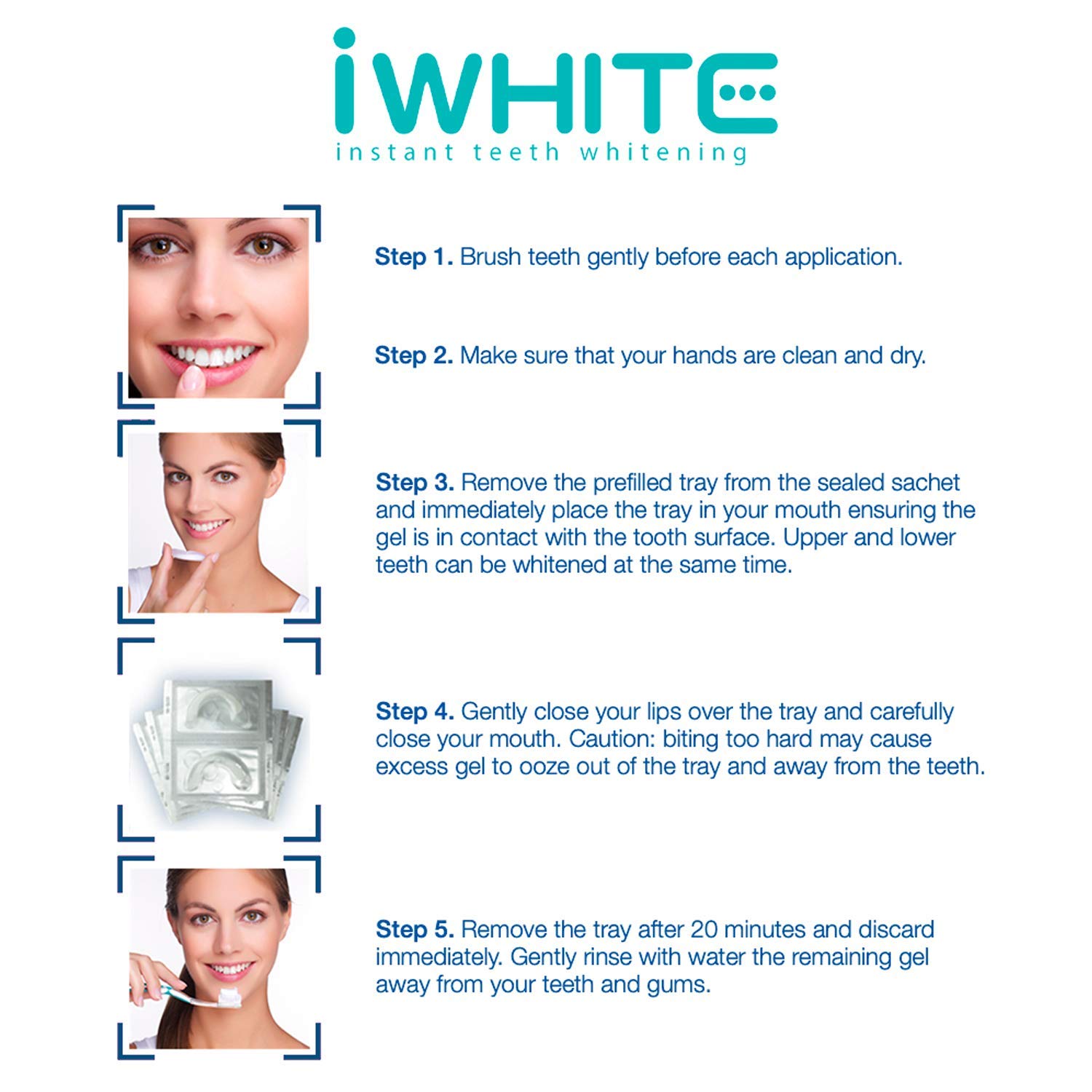 iWHITE
instant teeth whitening

Step 1. Brush teeth gently before each application.

Step 2. Make sure that your hands are clean and dry.

Step 3. Remove the prefilled tray from the sealed sachet and immediately place the tray in your mouth ensuring the gel is in contact with the tooth surface. Upper and lower teeth can be whitened at the same time.

Step 4. Gently close your lips over the tray and carefully close your mouth. Caution: biting too hard may cause excess gel to ooze out of the tray and away from the teeth.

Step 5. Remove the tray after 20 minutes and discard immediately. Gently rinse with water the remaining gel away from your teeth and gums.