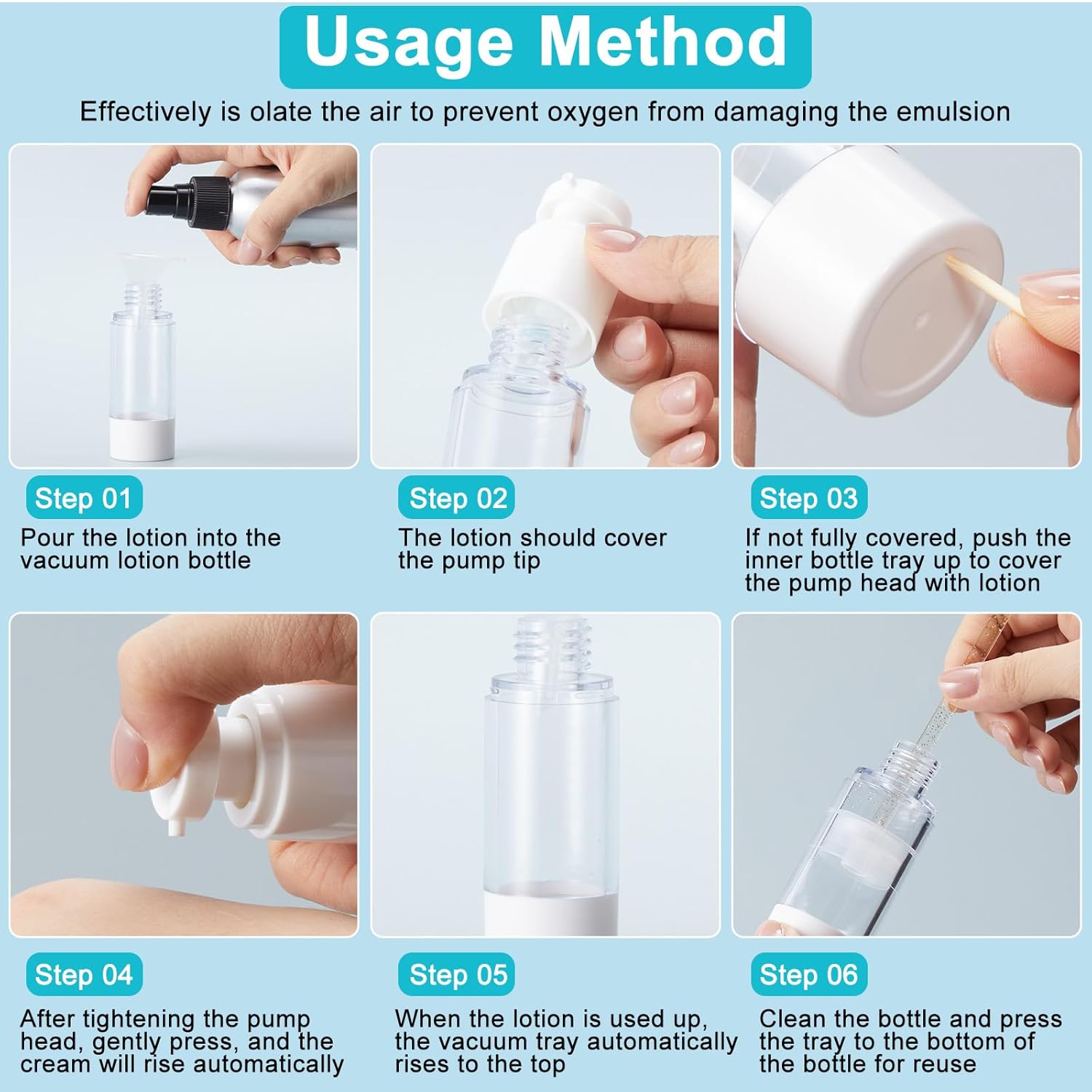 Usage Method

Effectively is olate the air to prevent oxygen from damaging the emulsion

Step 01
Pour the lotion into the vacuum lotion bottle

Step 02
The lotion should cover the pump tip

Step 03
If not fully covered, push the inner bottle tray up to cover the pump head with lotion

Step 04
After tightening the pump head, gently press, and the cream will rise automatically

Step 05
When the lotion is used up, the vacuum tray automatically rises to the top

Step 06
Clean the bottle and press the tray to the bottom of the bottle for reuse