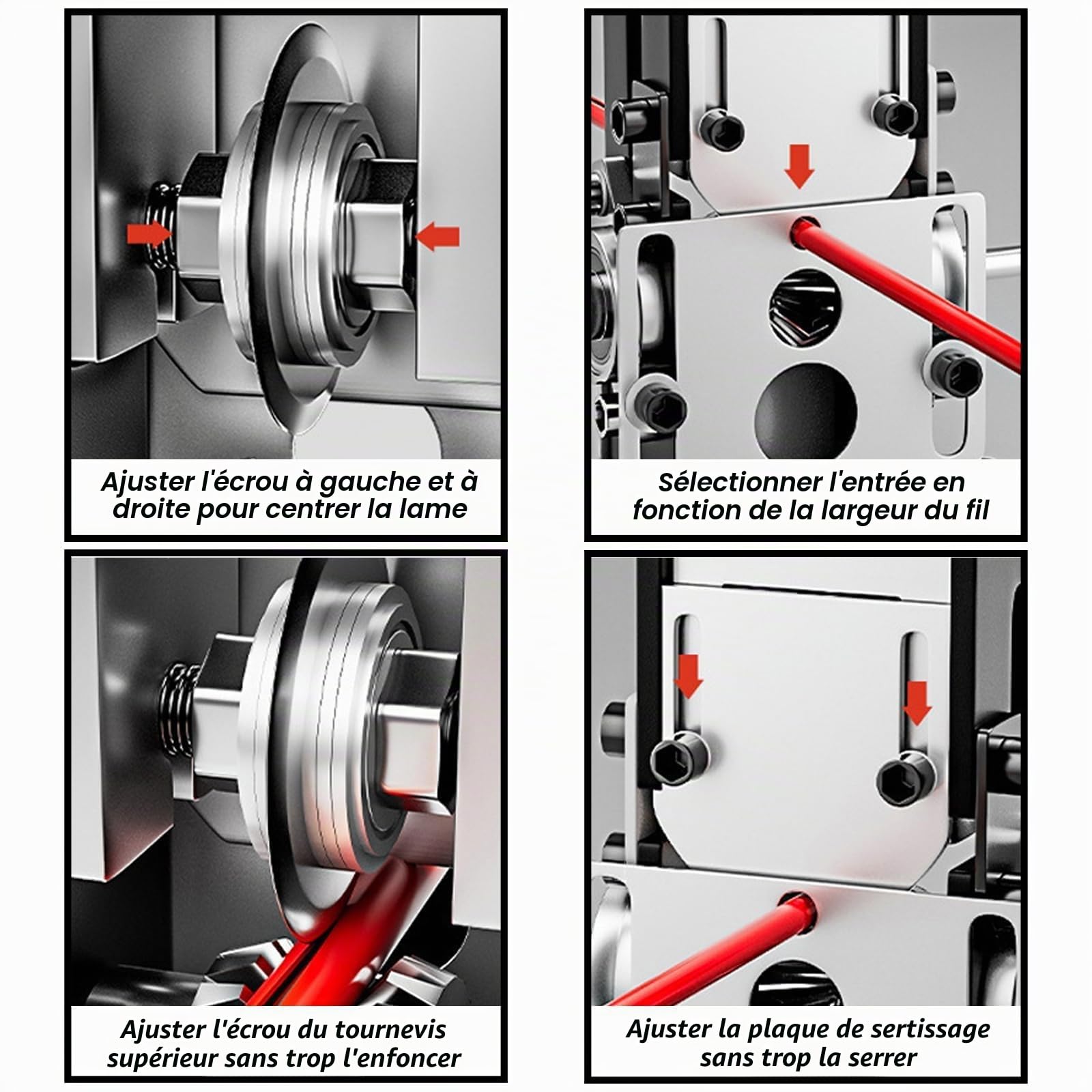 Ajuster l'écrou à gauche et à droite pour centrer la lame

Sélectionner l'entrée en fonction de la largeur du fil

Ajuster l'écrou du tournevis supérieur sans trop l'enfoncer

Ajuster la plaque de sertissage sans trop la serrer