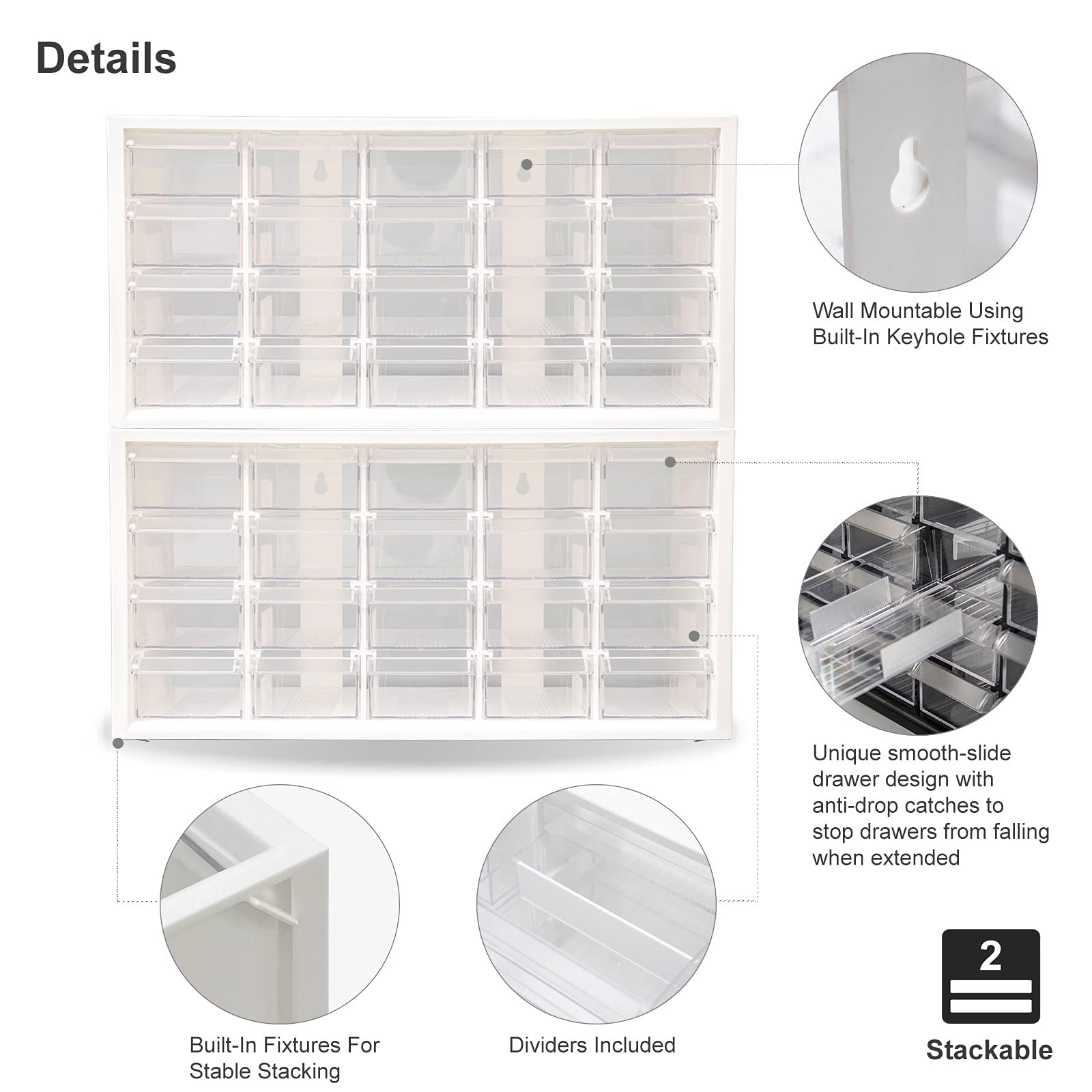 Details

Wall Mountable Using Built-In Keyhole Fixtures

Unique smooth-slide drawer design with anti-drop catches to stop drawers from falling when extended

Built-In Fixtures For Stable Stacking

Dividers Included

2

Stackable