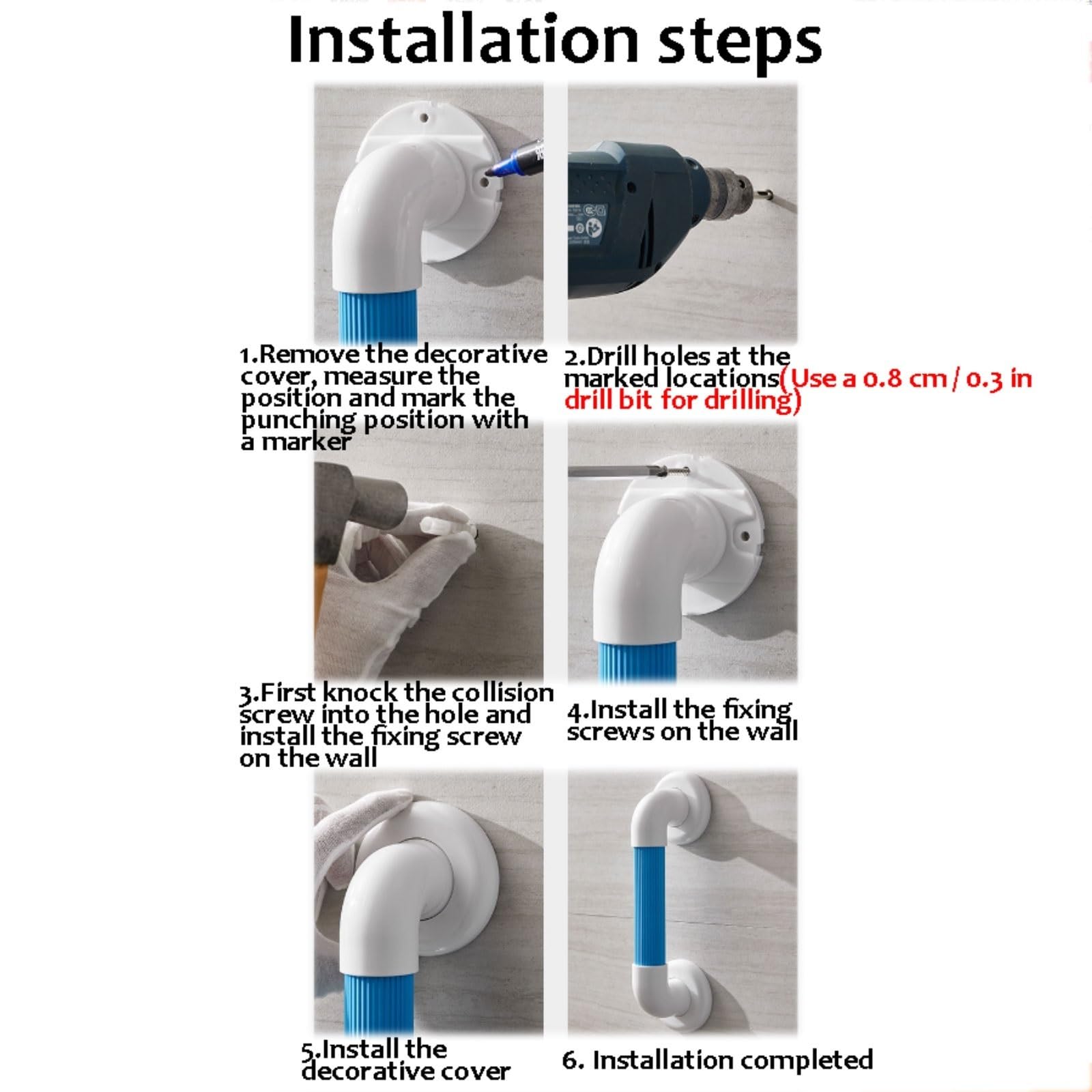 Installation steps

1.Remove the decorative cover, measure the position and mark the punching position with a marker

2.Drill holes at the marked locations(Use a 0.8 cm / 0.3 in drill bit for drilling)

3.First knock the collision screw into the hole and install the fixing screw on the wall

4.Install the fixing screws on the wall

5.Install the decorative cover

6. Installation completed