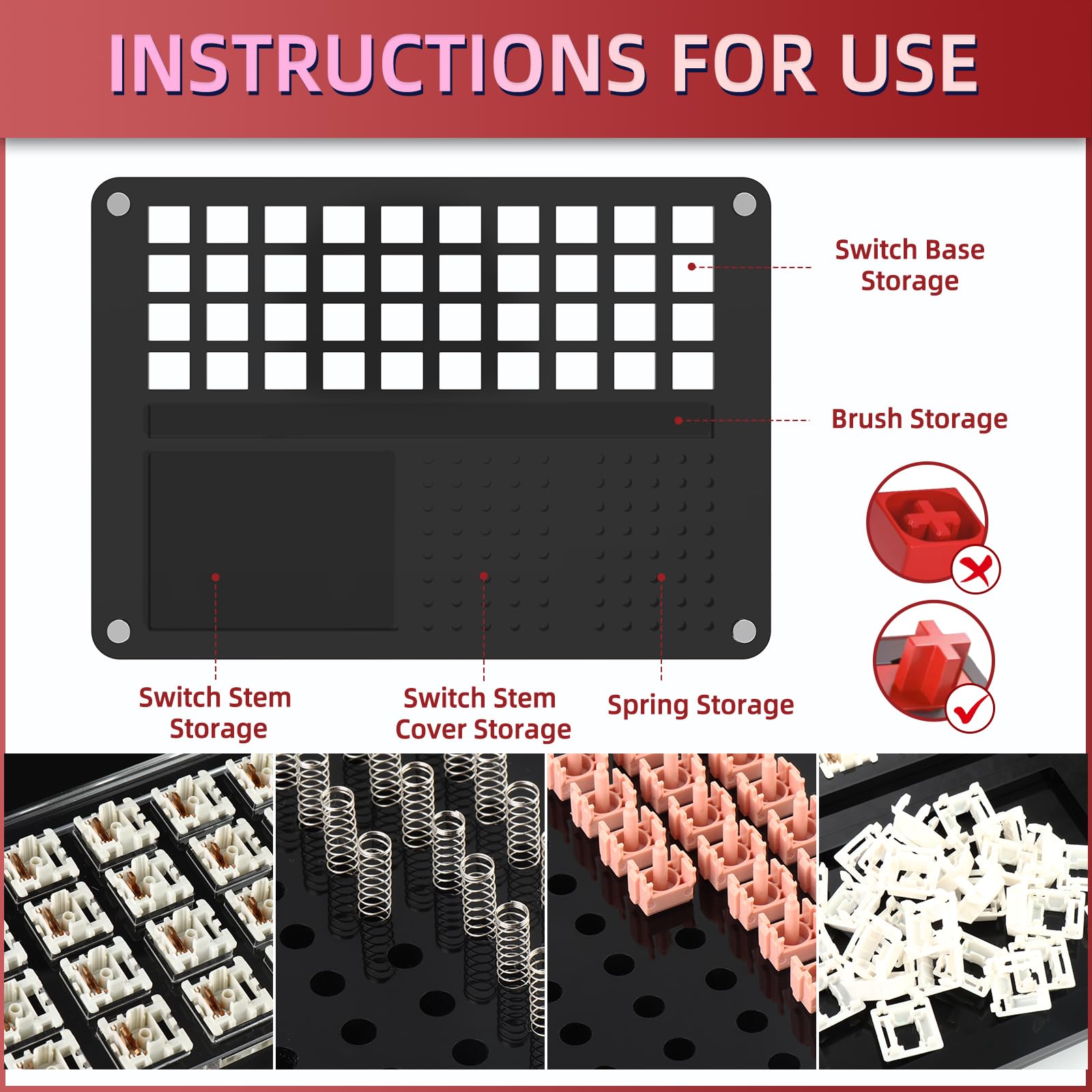 INSTRUCTIONS FOR USE

Switch Base Storage

Brush Storage

Switch Stem Storage

Switch Stem Cover Storage

Spring Storage