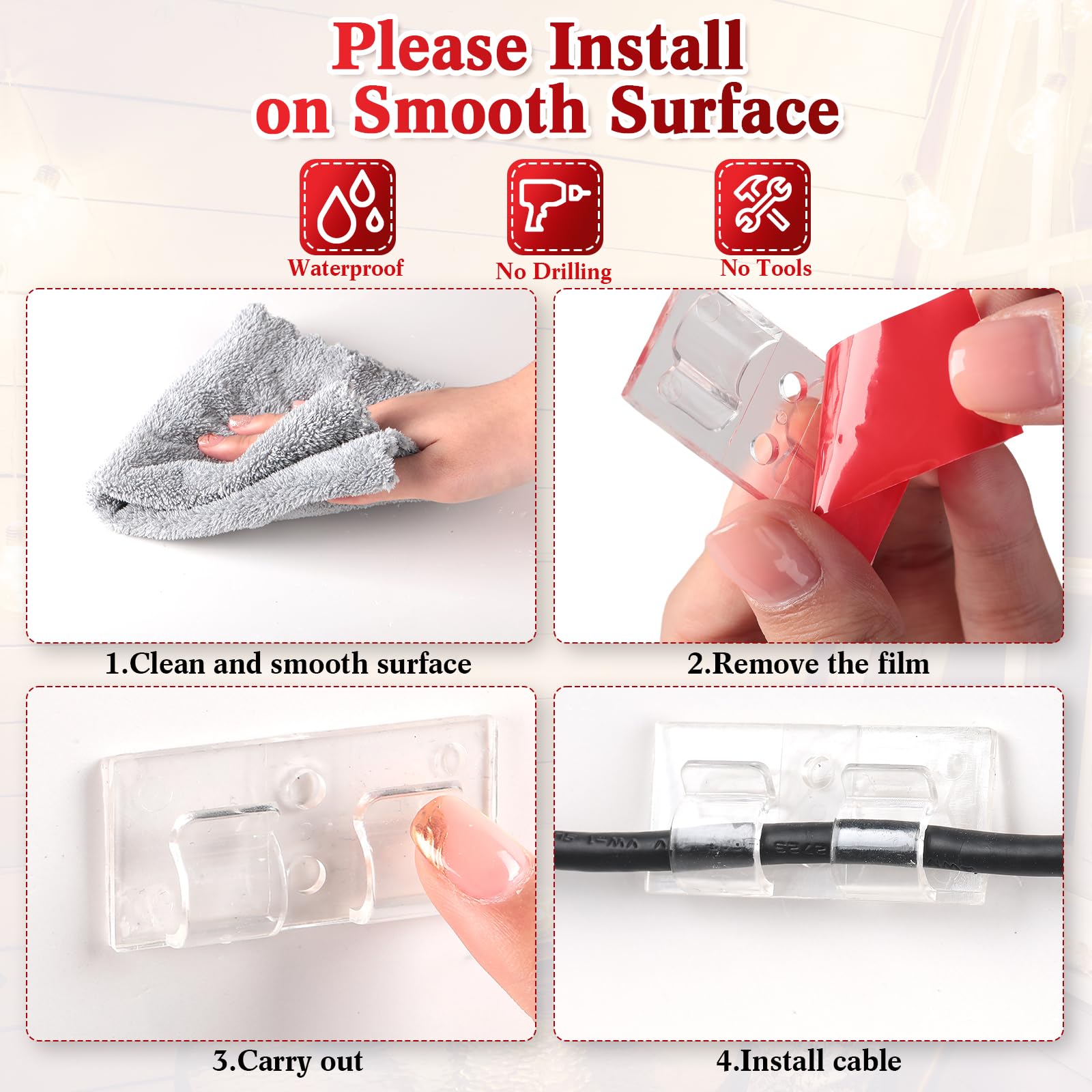 Please Install on Smooth Surface

Waterproof

No Drilling

No Tools

1.Clean and smooth surface

2.Remove the film

3.Carry out

4.Install cable