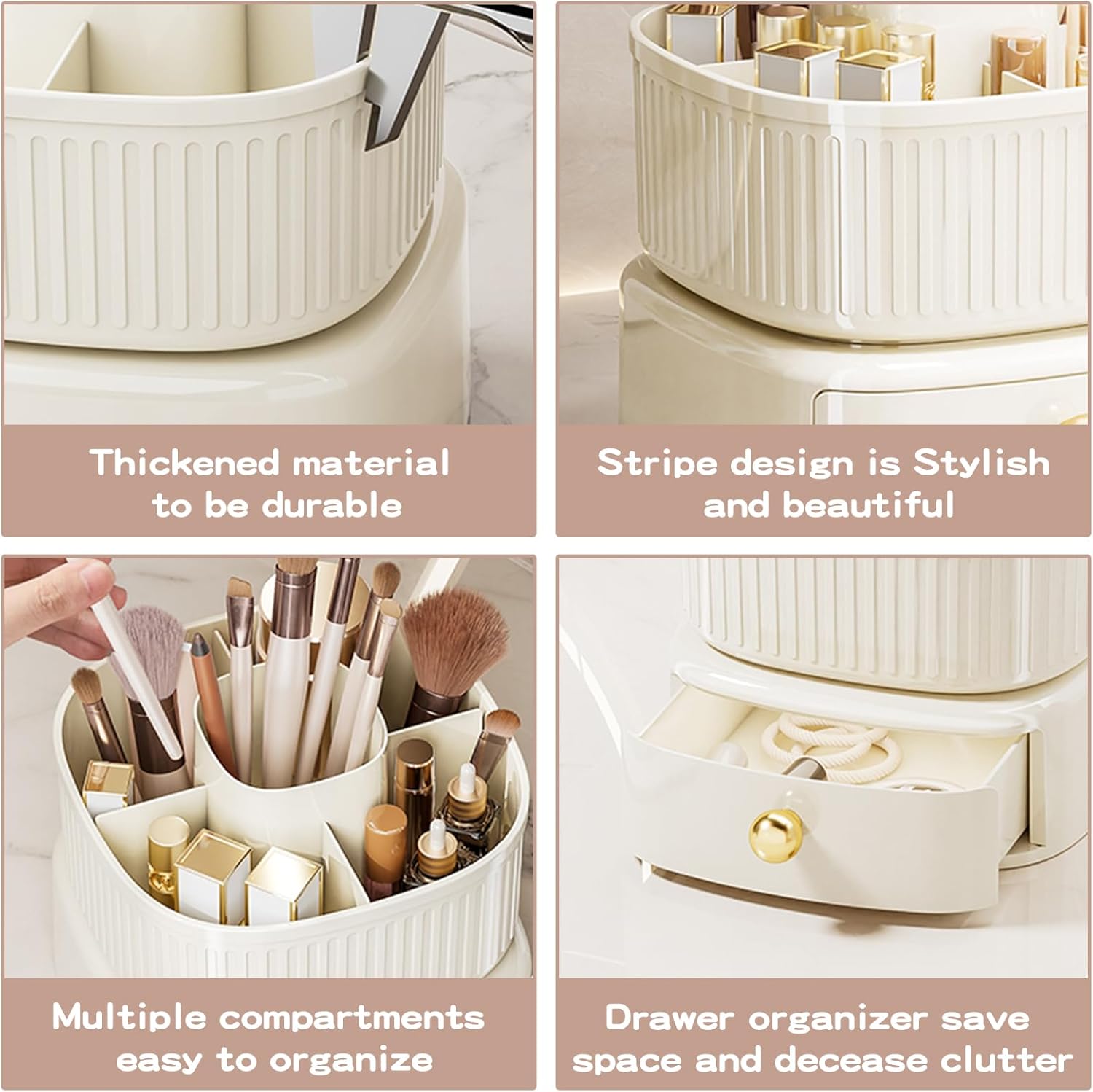 Thickened material to be durable

Stripe design is Stylish and beautiful

Multiple compartments easy to organize

Drawer organizer save space and decease clutter