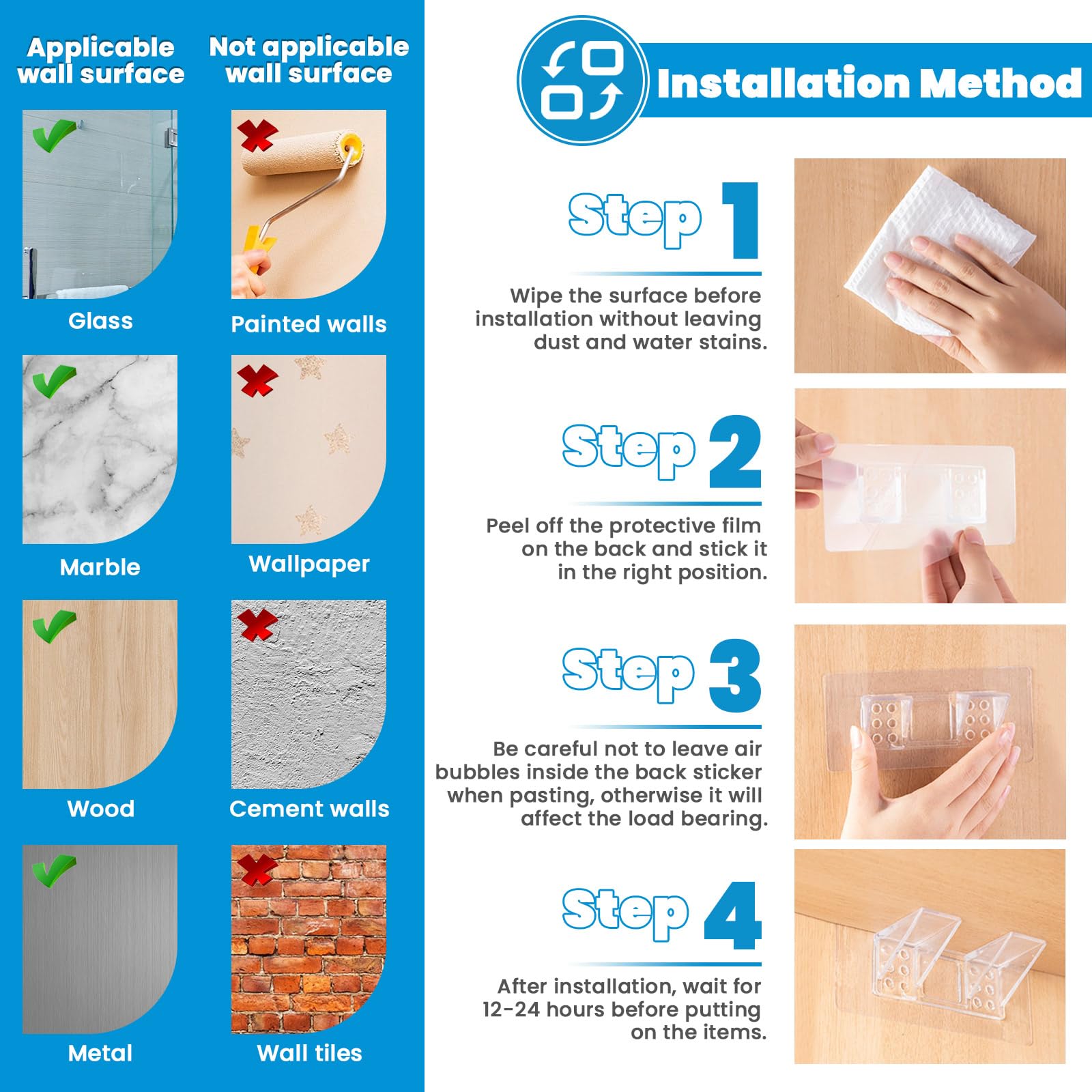 Applicable wall surface

Glass

Marble

Wood

Metal

Not applicable wall surface

Painted walls

Wallpaper

Cement walls

Wall tiles

Installation Method

Step 1

Wipe the surface before installation without leaving dust and water stains.

Step 2

Peel off the protective film on the back and stick it in the right position.

Step 3

Be careful not to leave air bubbles inside the back sticker when pasting, otherwise it will affect the load bearing.

Step 4

After installation, wait for 12-24 hours before putting on the items.