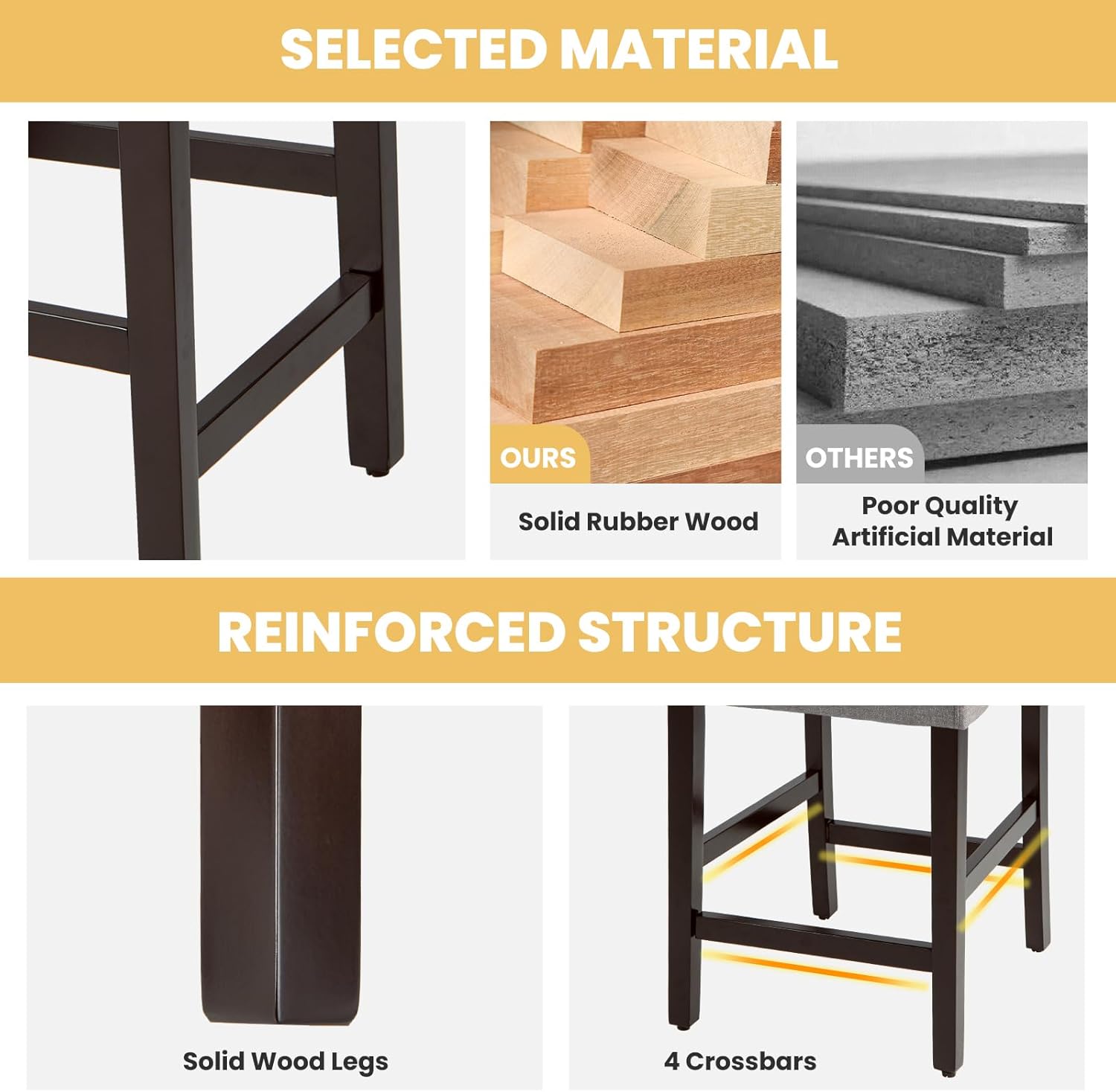 SELECTED MATERIAL

OURS

Solid Rubber Wood

OTHERS

Poor Quality Artificial Material

REINFORCED STRUCTURE

Solid Wood Legs

4 Crossbars