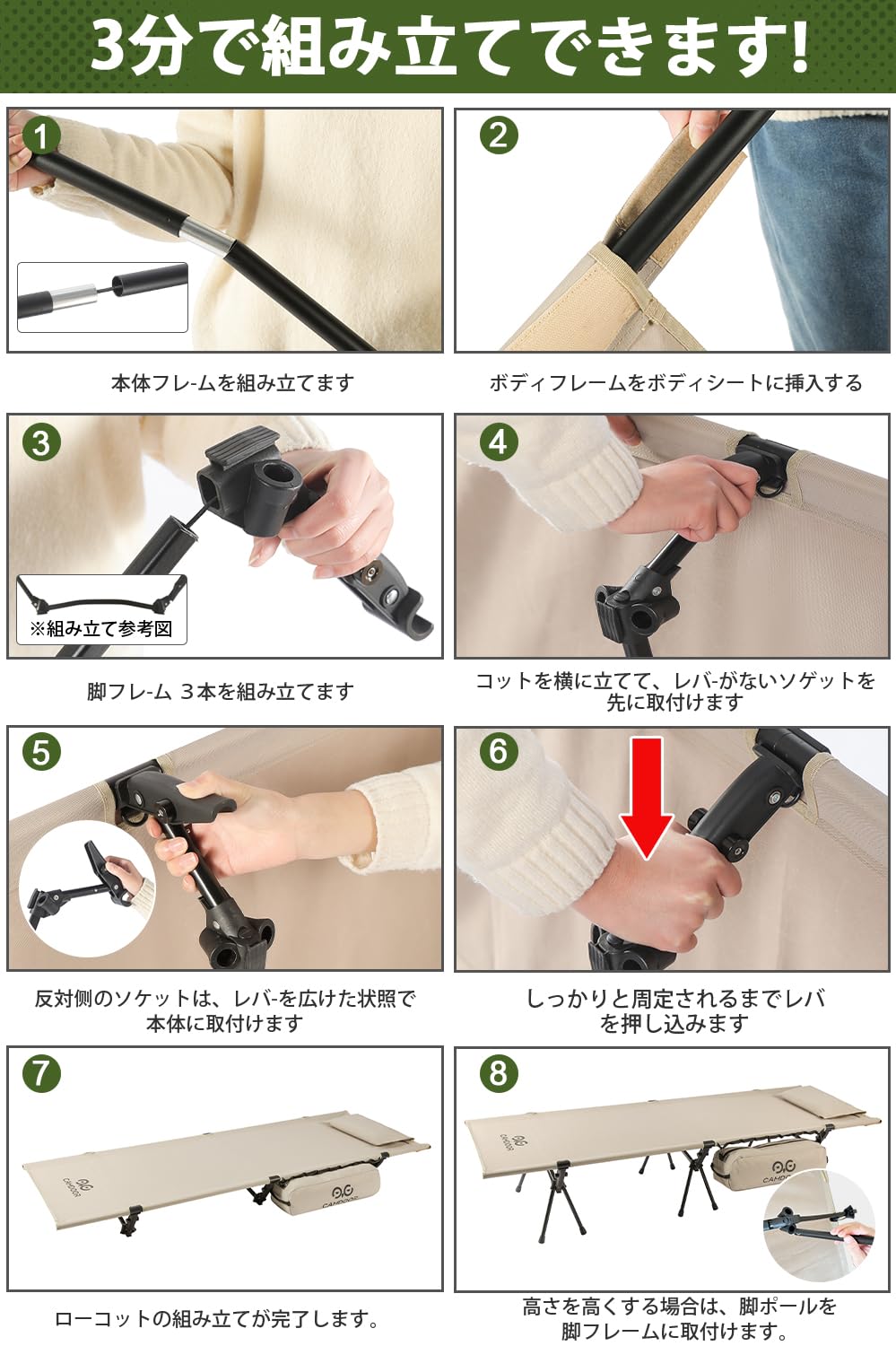 3分で組み立てできます!

1

本体フレ-ムを組み立てます

2

ボディフレームをボディシートに挿入する

3

※組み立て参考図

脚フレ-ム 3本を組み立てます

4

コットを横に立てて、レバ-がないソゲットを先に取付けます

5

反対側のソケットは、レバ-を広けた状照で本体に取付けます

6

しっかりと周定されるまでレバを押し込みます

7

CAMDOOR

CAMDOOR

ローコットの組み立てが完了します。

8

CAMDOOR

CAMDOOR

高さを高くする場合は、脚ポールを脚フレームに取付けます。