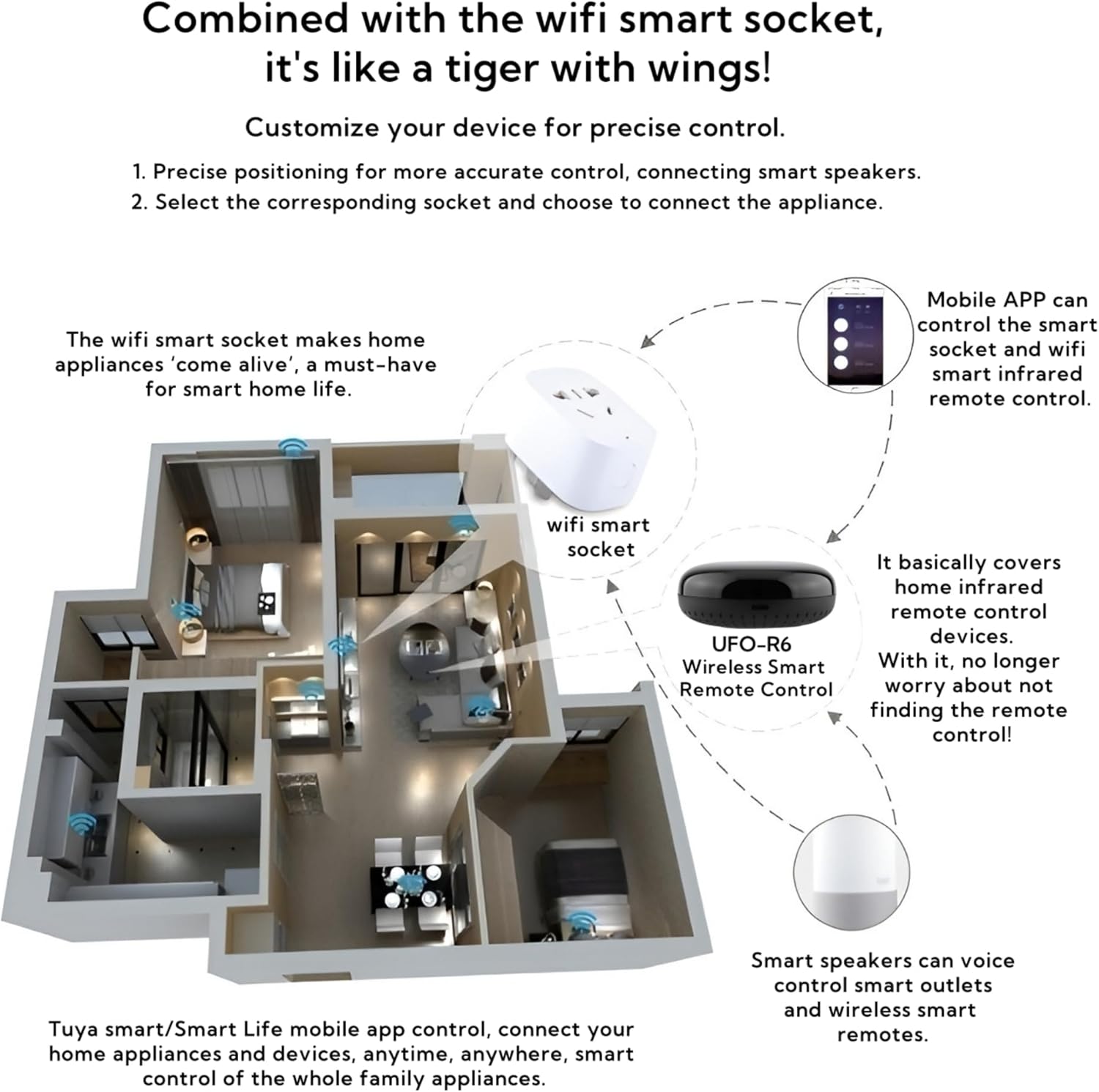 Combined with the wifi smart socket, it's like a tiger with wings!

Customize your device for precise control.

1. Precise positioning for more accurate control, connecting smart speakers.
2. Select the corresponding socket and choose to connect the appliance.

The wifi smart socket makes home appliances 'come alive', a must-have for smart home life.

Mobile APP can control the smart socket and wifi smart infrared remote control.

wifi smart socket

UFO-R6
Wireless Smart Remote Control

It basically covers home infrared remote control devices.
With it, no longer worry about not finding the remote control!

Smart speakers can voice control smart outlets and wireless smart remotes.

Tuya smart/Smart Life mobile app control, connect your home appliances and devices, anytime, anywhere, smart control of the whole family appliances.