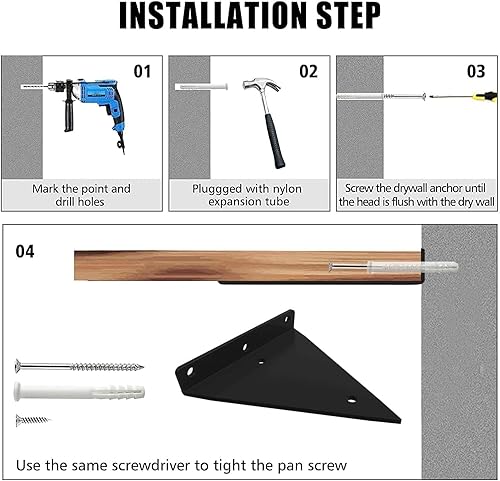 INSTALLATION STEP

01

Mark the point and drill holes

02

Pluggged with nylon expansion tube

03

Screw the drywall anchor until the head is flush with the dry wall

04

Use the same screwdriver to tight the pan screw