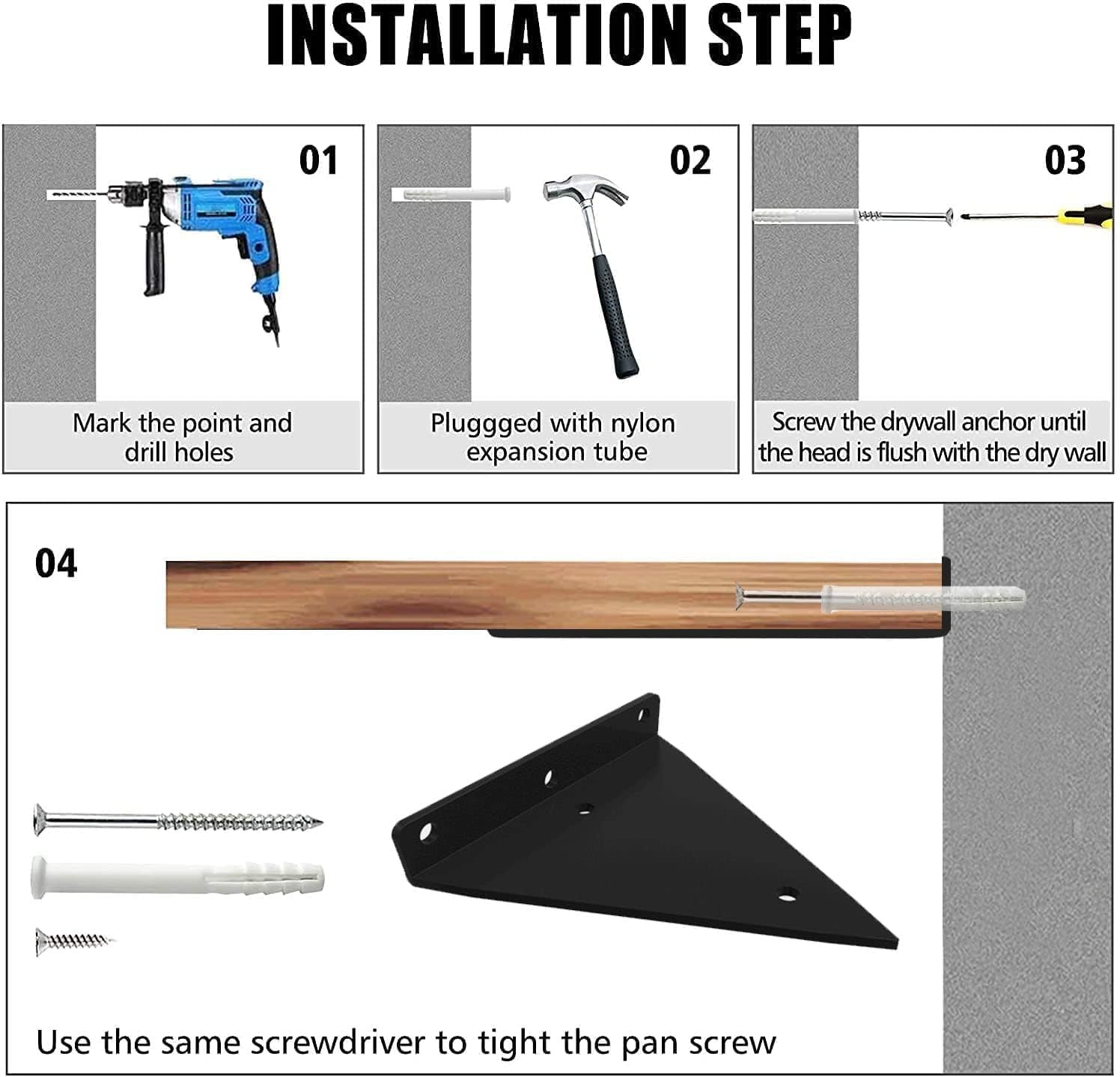 INSTALLATION STEP

01

Mark the point and drill holes

02

Pluggged with nylon expansion tube

03

Screw the drywall anchor until the head is flush with the dry wall

04

Use the same screwdriver to tight the pan screw