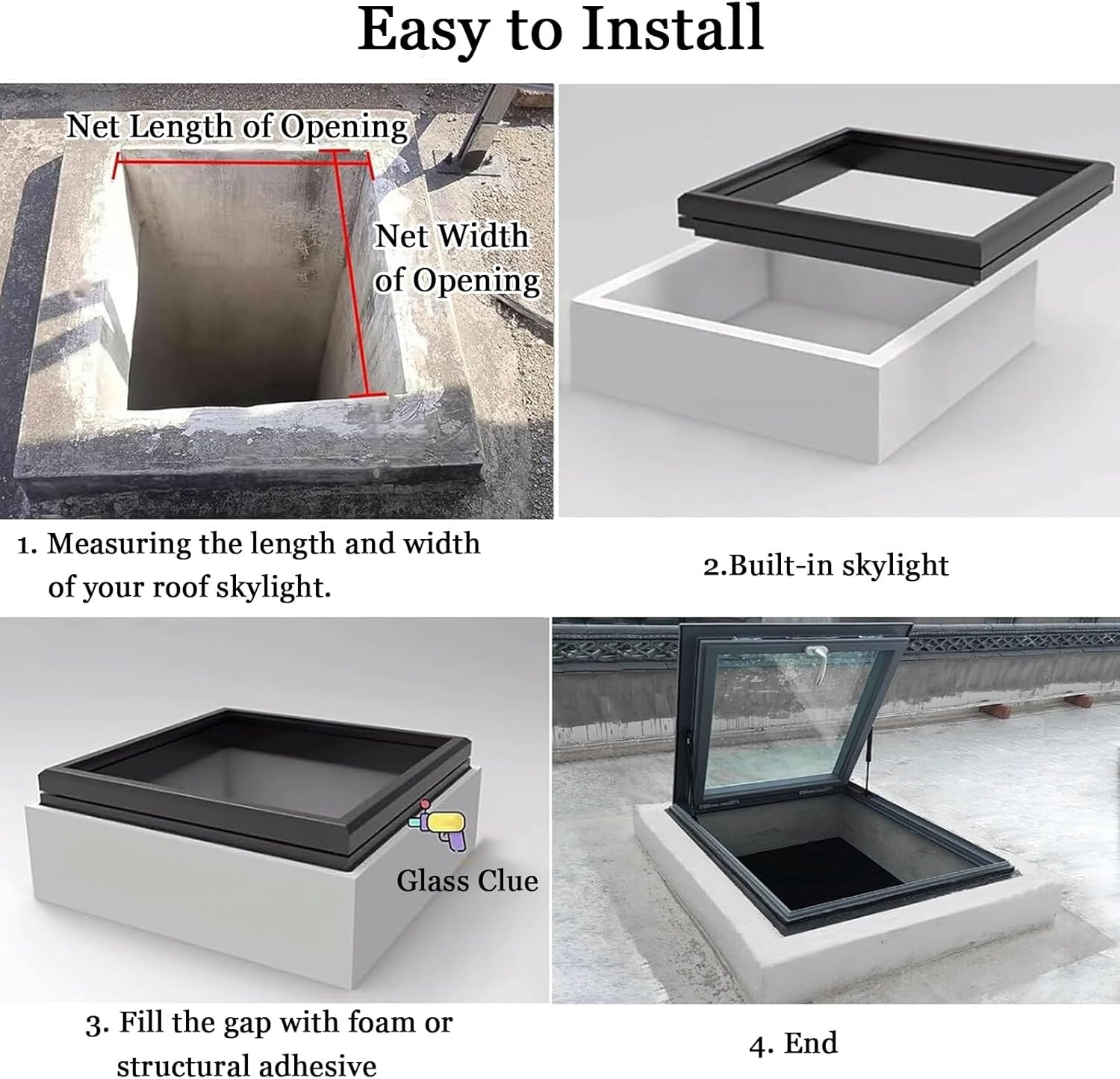 Easy to Install

Net Length of Opening

Net Width of Opening

1. Measuring the length and width of your roof skylight.

2.Built-in skylight

Glass Clue

3. Fill the gap with foam or structural adhesive

4. End