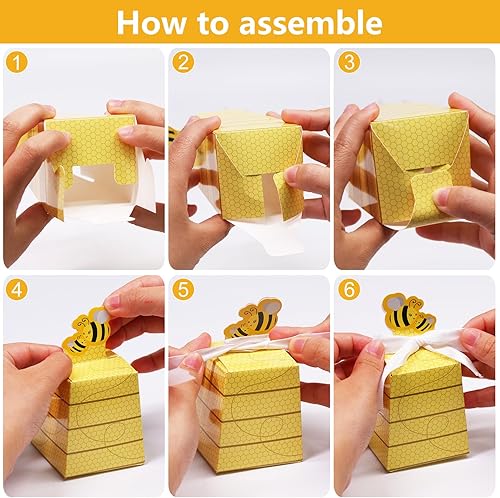 How to assemble

1

2

3

4

5

6