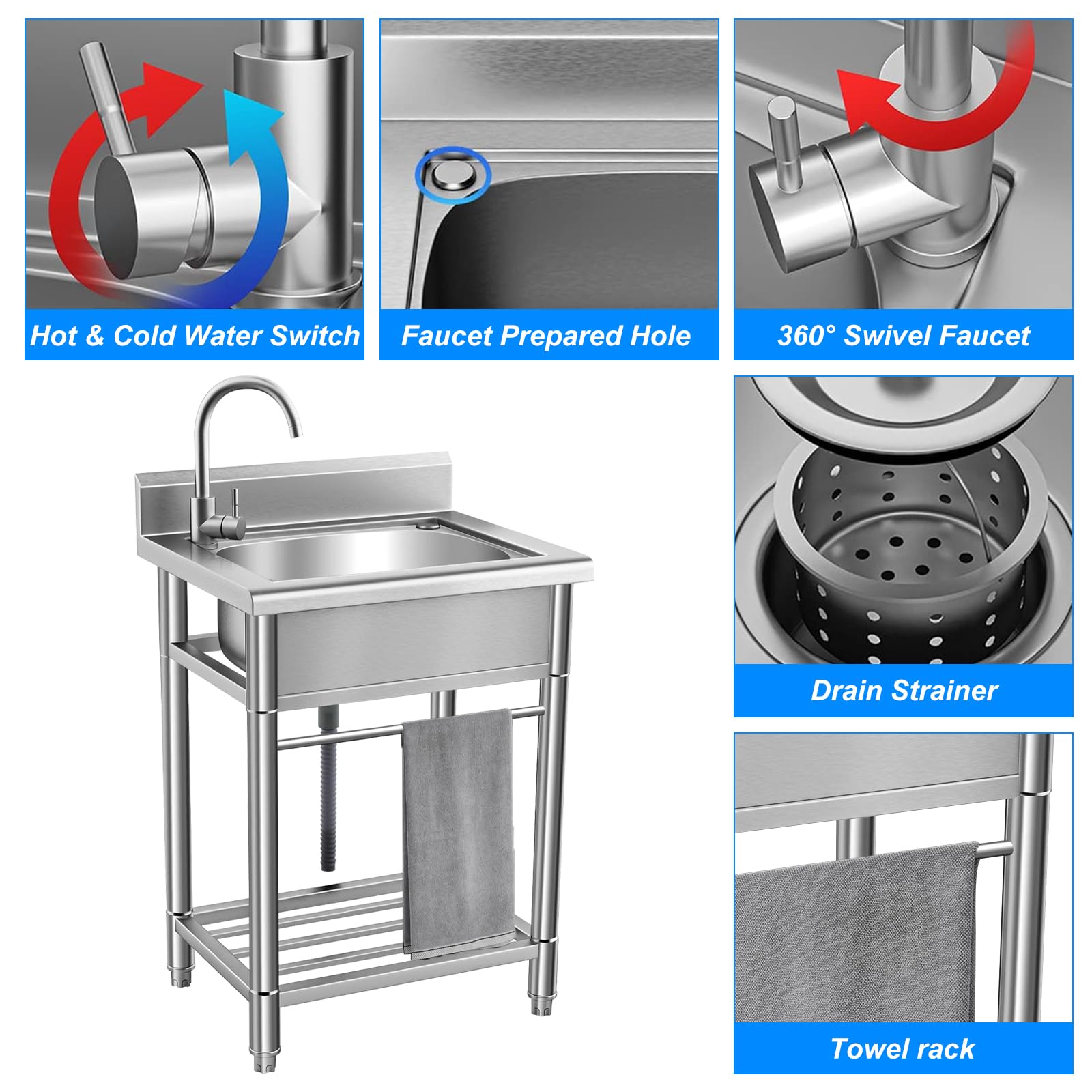 Hot & Cold Water Switch

Faucet Prepared Hole

360° Swivel Faucet

Drain Strainer

Towel rack