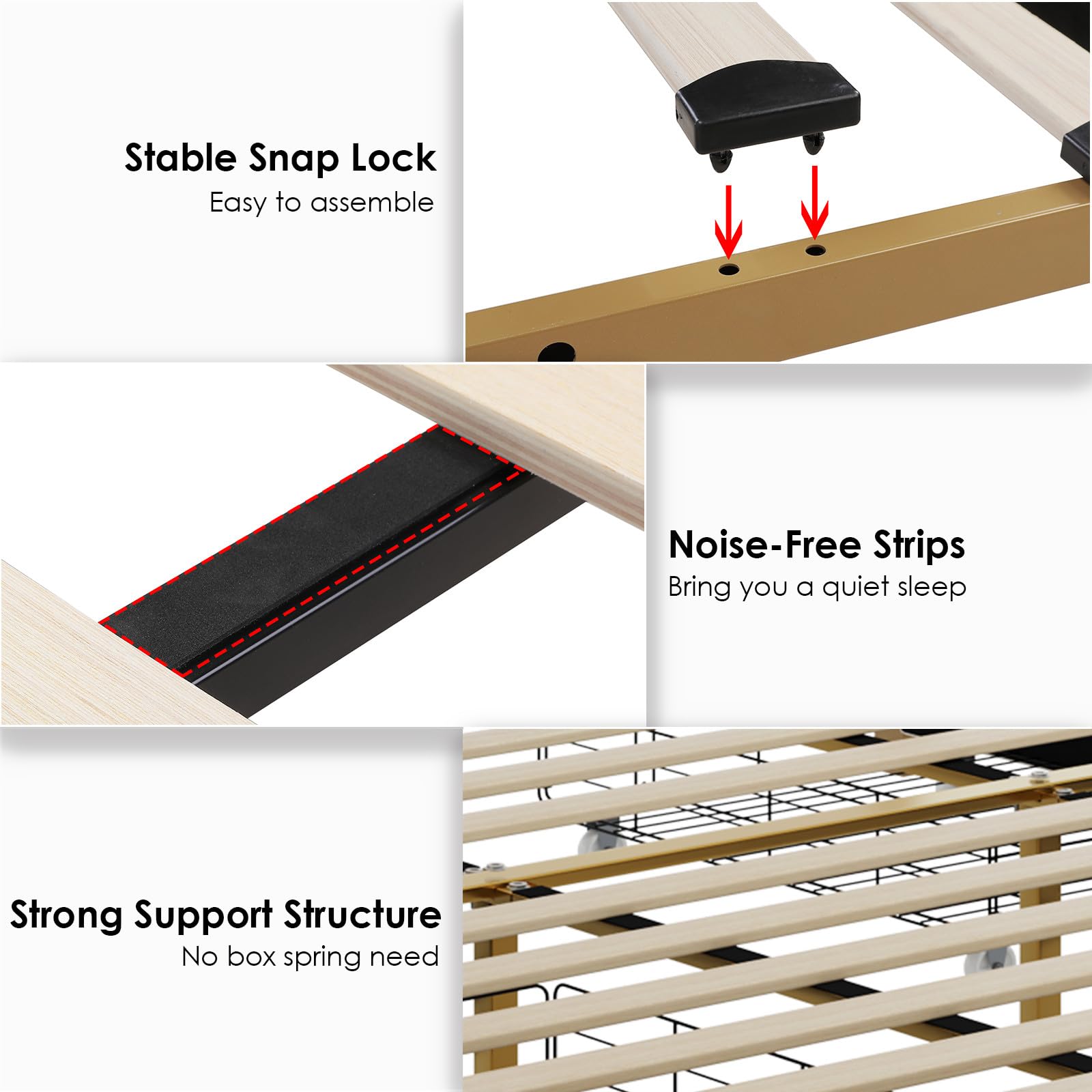 Stable Snap Lock
Easy to assemble

Noise-Free Strips
Bring you a quiet sleep

Strong Support Structure
No box spring need