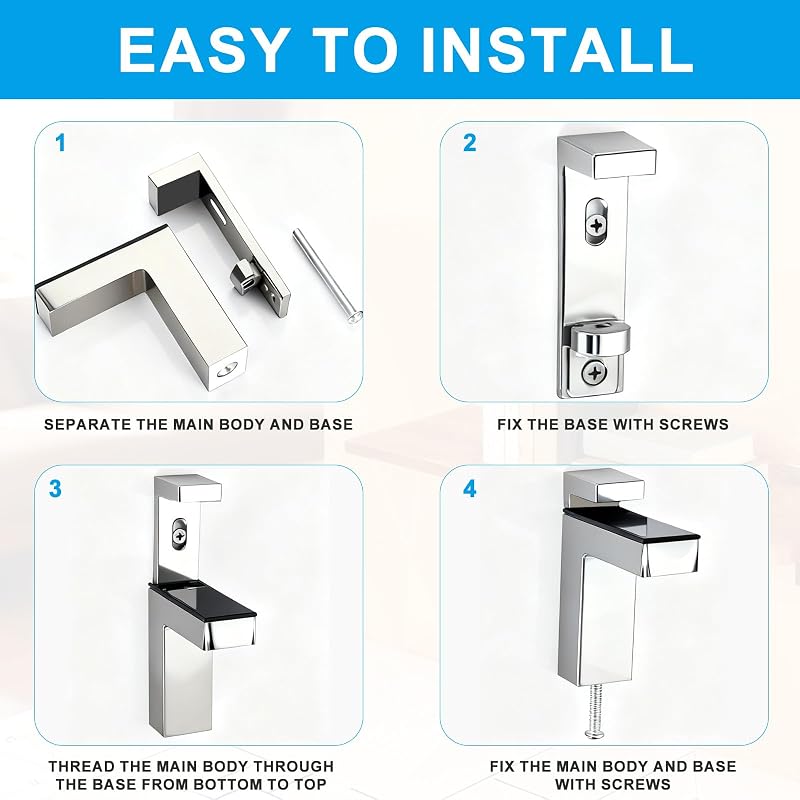 EASY TO INSTALL

1

SEPARATE THE MAIN BODY AND BASE

2

FIX THE BASE WITH SCREWS

3

THREAD THE MAIN BODY THROUGH THE BASE FROM BOTTOM TO TOP

4

FIX THE MAIN BODY AND BASE WITH SCREWS