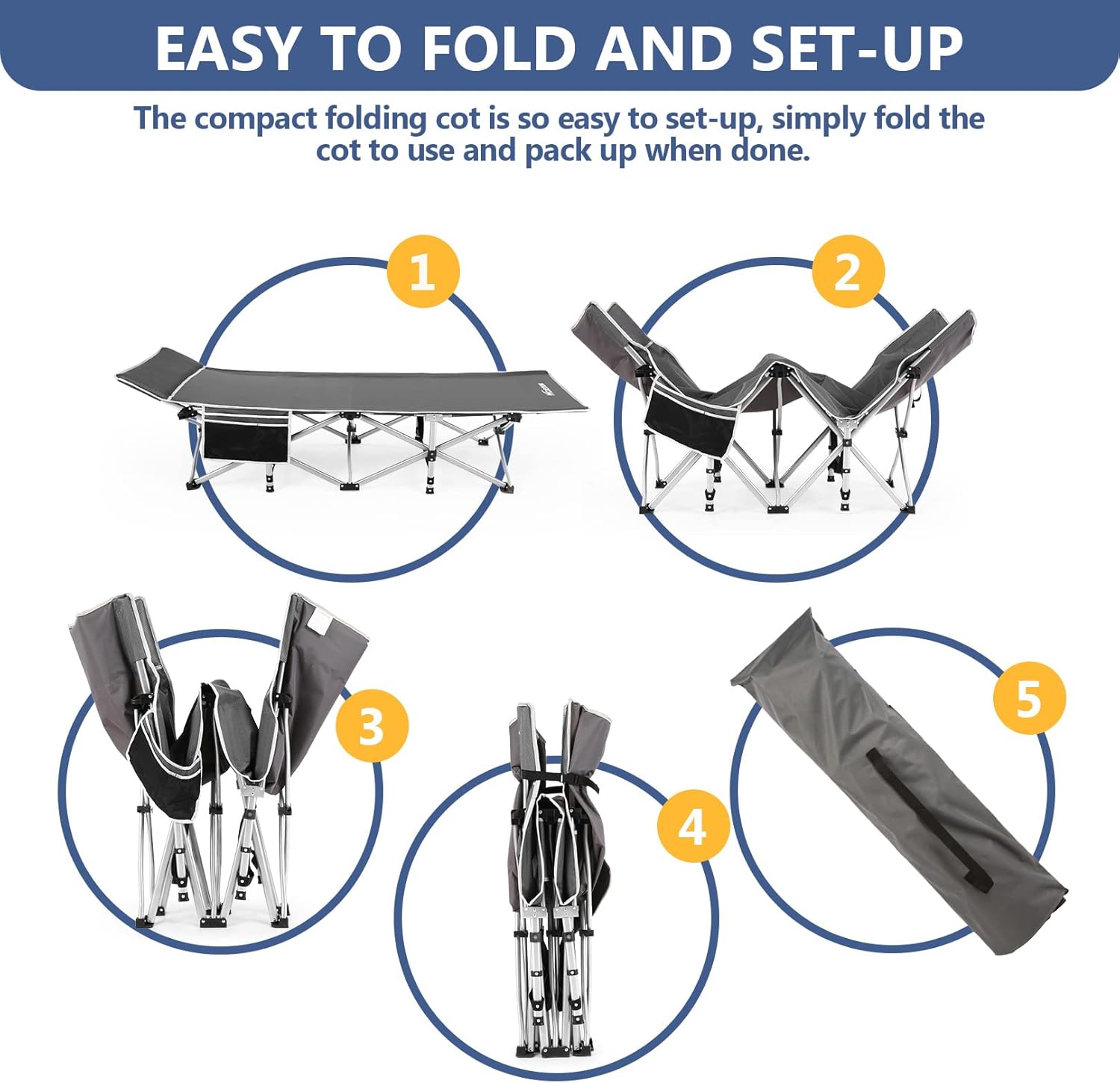 EASY TO FOLD AND SET-UP

The compact folding cot is so easy to set-up, simply fold the cot to use and pack up when done.

1

2

3

4

5