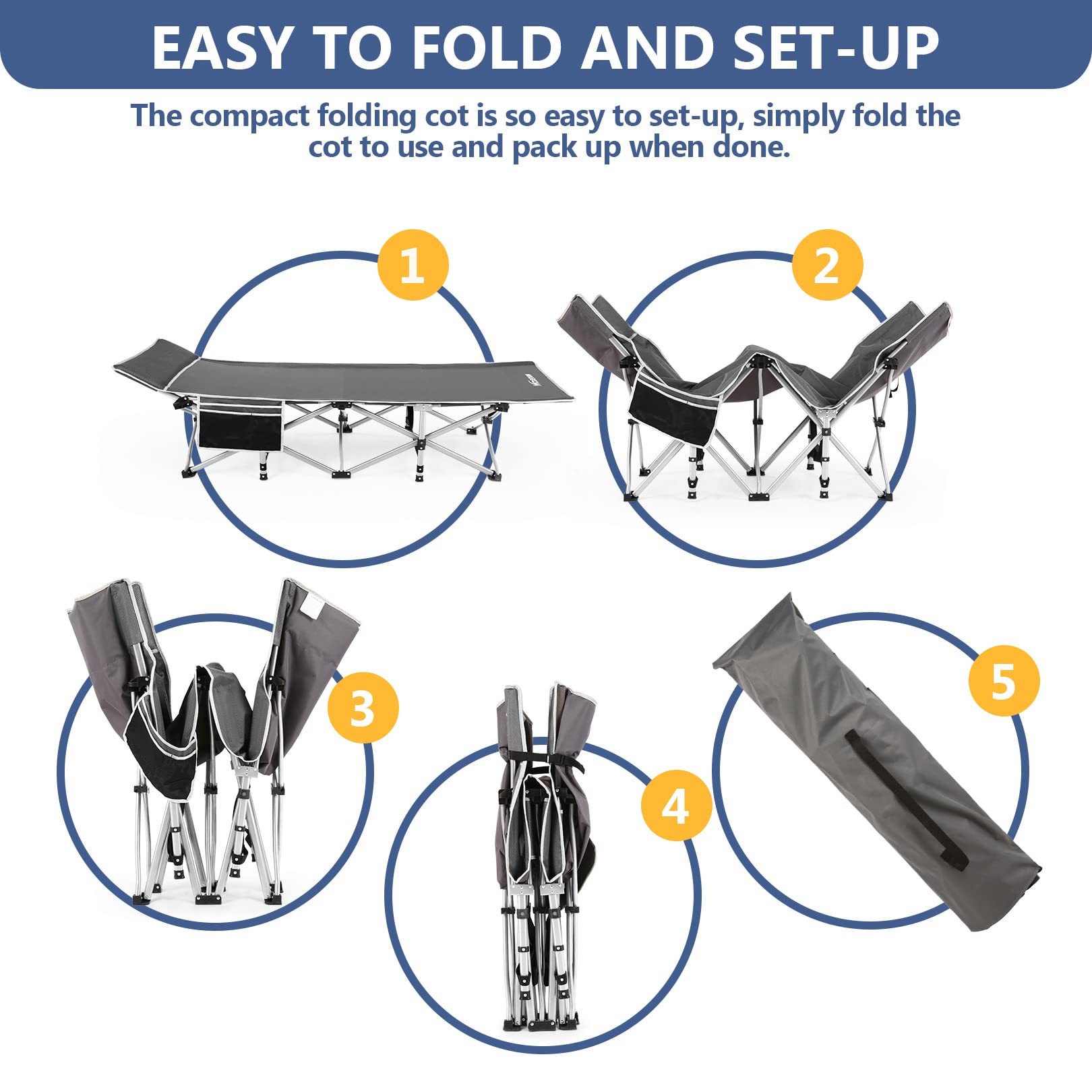 EASY TO FOLD AND SET-UP

The compact folding cot is so easy to set-up, simply fold the cot to use and pack up when done.

1

2

3

4

5