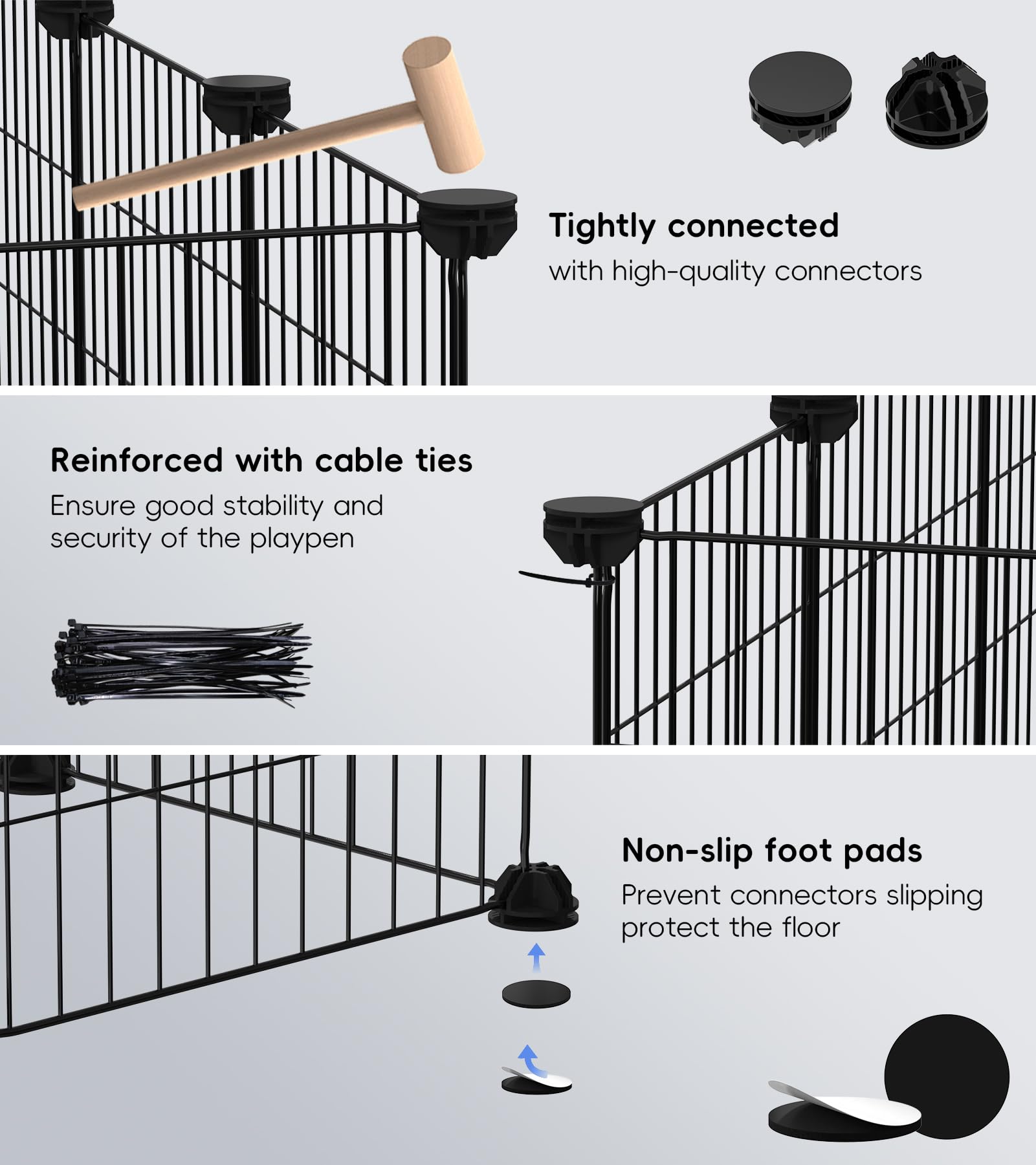 Tightly connected
with high-quality connectors

Reinforced with cable ties
Ensure good stability and security of the playpen

Non-slip foot pads
Prevent connectors slipping protect the floor