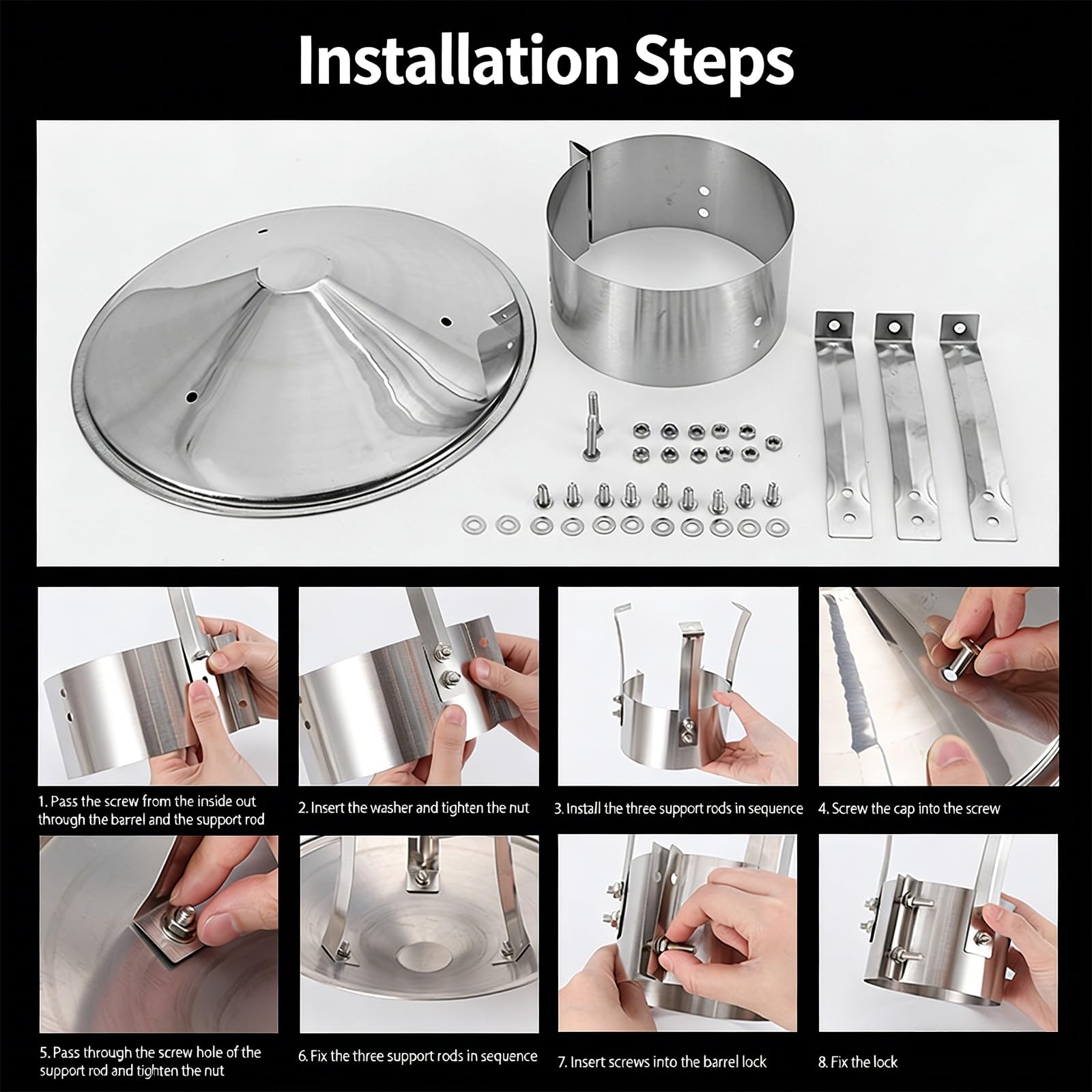 Installation Steps

1. Pass the screw from the inside out through the barrel and the support rod

2. Insert the washer and tighten the nut

3. Install the three support rods in sequence

4. Screw the cap into the screw

5. Pass through the screw hole of the support rod and tighten the nut

6. Fix the three support rods in sequence

7. Insert screws into the barrel lock

8. Fix the lock